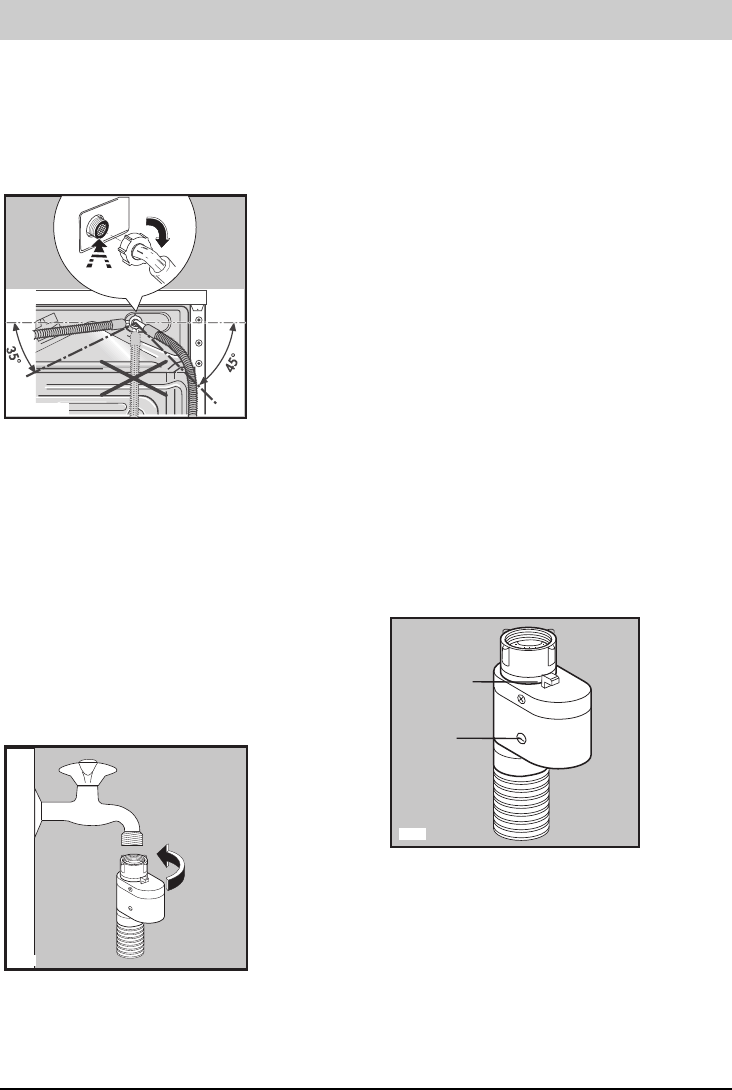 35°
45°