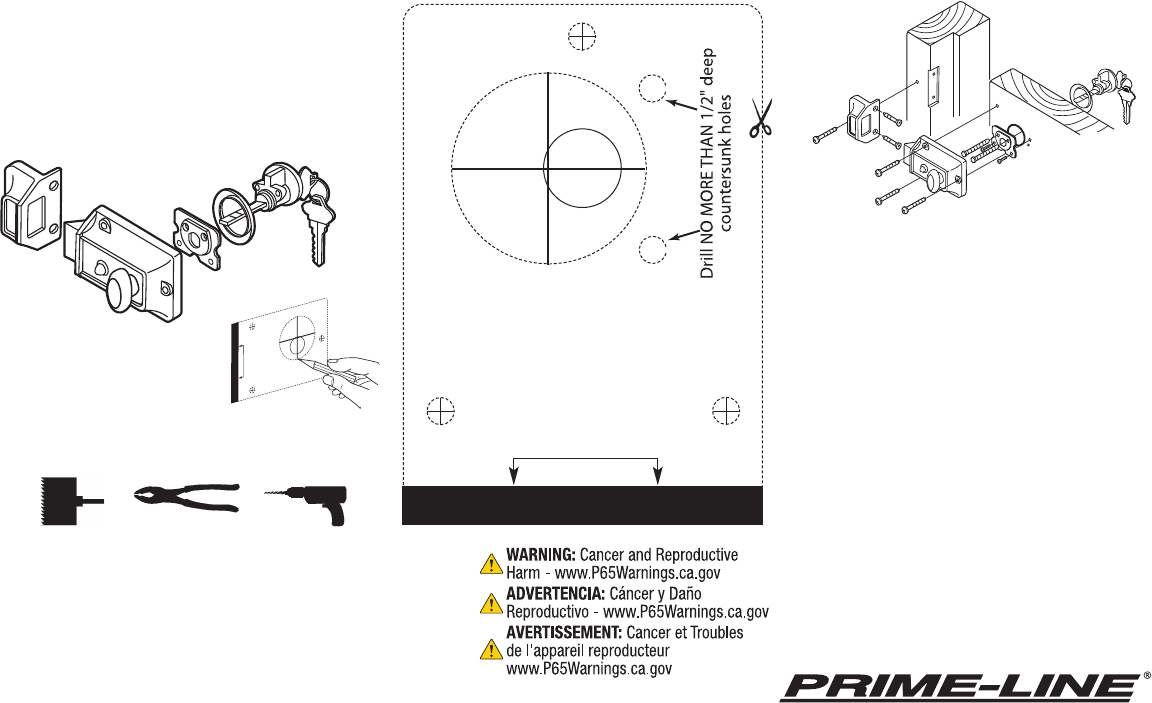 Drill NO MORE THAN 1/2" deep countersunk holes

WARNING: Cancer and Reproductive Harm - www.P65Warnings.ca.gov

ADVERTENCIA: Cáncer y Daño Reproductivo - www.P65Warnings.ca.gov

AVERTISSEMENT: Cancer et Troubles de l'appareil reproducteur www.P65Warnings.ca.gov

PRIME-LINE®