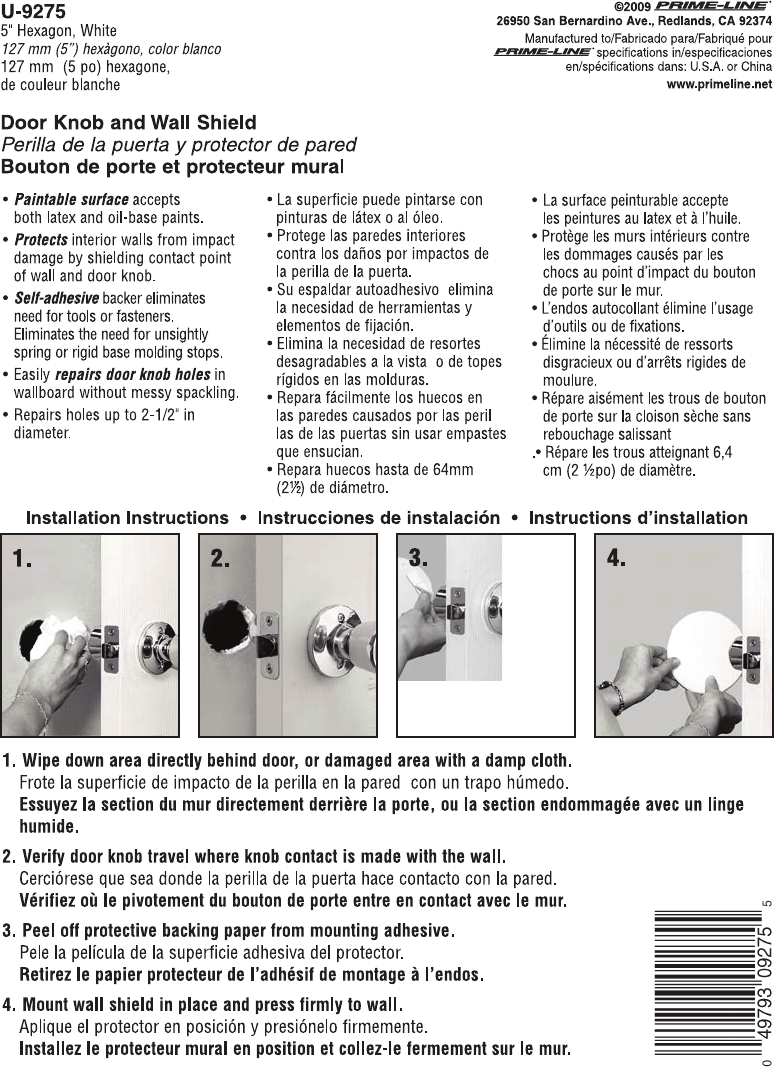 U-9275
5" Hexagon, White
127 mm (5") hexàgono, color blanco
127 mm (5 po) hexagone, de couleur blanche

©2009 PRIME-LINE®
26950 San Bernardino Ave., Redlands, CA 92374
Manufactured to/Fabricado para/Fabriqué pour PRIME-LINE® specifications in/especificaciones en/spécifications dans: U.S.A. or China
www.primeline.net

Door Knob and Wall Shield
Perilla de la puerta y protector de pared
Bouton de porte et protecteur mural

• Paintable surface accepts both latex and oil-base paints.
• Protects interior walls from impact damage by shielding contact point of wall and door knob.
• Self-adhesive backer eliminates need for tools or fasteners. Eliminates the need for unsightly spring or rigid base molding stops.
• Easily repairs door knob holes in wallboard without messy spackling.
• Repairs holes up to 2-1/2" in diameter.

• La superficie puede pintarse con pinturas de látex o al óleo.
• Protege las paredes interiores contra los daños por impactos de la perilla de la puerta.
• Su espaldar autoadhesivo elimina la necesidad de herramientas y elementos de fijación.
• Elimina la necesidad de resortes desagradables a la vista o de topes rígidos en las molduras.
• Repara fácilmente los huecos en las paredes causados por las peril las de las puertas sin usar empastes que ensucian.
• Repara huecos hasta de 64mm (2½) de diámetro.

• La surface peinturable accepte les peintures au latex et à l'huile.
• Protège les murs intérieurs contre les dommages causés par les chocs au point d'impact du bouton de porte sur le mur.
• L'endos autocollant élimine l'usage d'outils ou de fixations.
• Élimine la nécessité de ressorts disgracieux ou d'arrêts rigides de moulure.
• Répare aisément les trous de bouton de porte sur la cloison sèche sans rebouchage salissant
.• Répare les trous atteignant 6,4 cm (2 ½po) de diamètre.

Installation Instructions • Instrucciones de instalación • Instructions d'installation

1.
2.
3.
4.

1. Wipe down area directly behind door, or damaged area with a damp cloth.
Frote la superficie de impacto de la perilla en la pared con un trapo húmedo.
Essuyez la section du mur directement derrière la porte, ou la section endommagée avec un linge humide.

2. Verify door knob travel where knob contact is made with the wall.
Cerciórese que sea donde la perilla de la puerta hace contacto con la pared.
Vérifiez où le pivotement du bouton de porte entre en contact avec le mur.

3. Peel off protective backing paper from mounting adhesive.
Pele la película de la superficie adhesiva del protector.
Retirez le papier protecteur de l'adhésif de montage à l'endos.

4. Mount wall shield in place and press firmly to wall.
Aplique el protector en posición y presiónelo firmemente.
Installez le protecteur mural en position et collez-le fermement sur le mur.

0 49793 09275 5