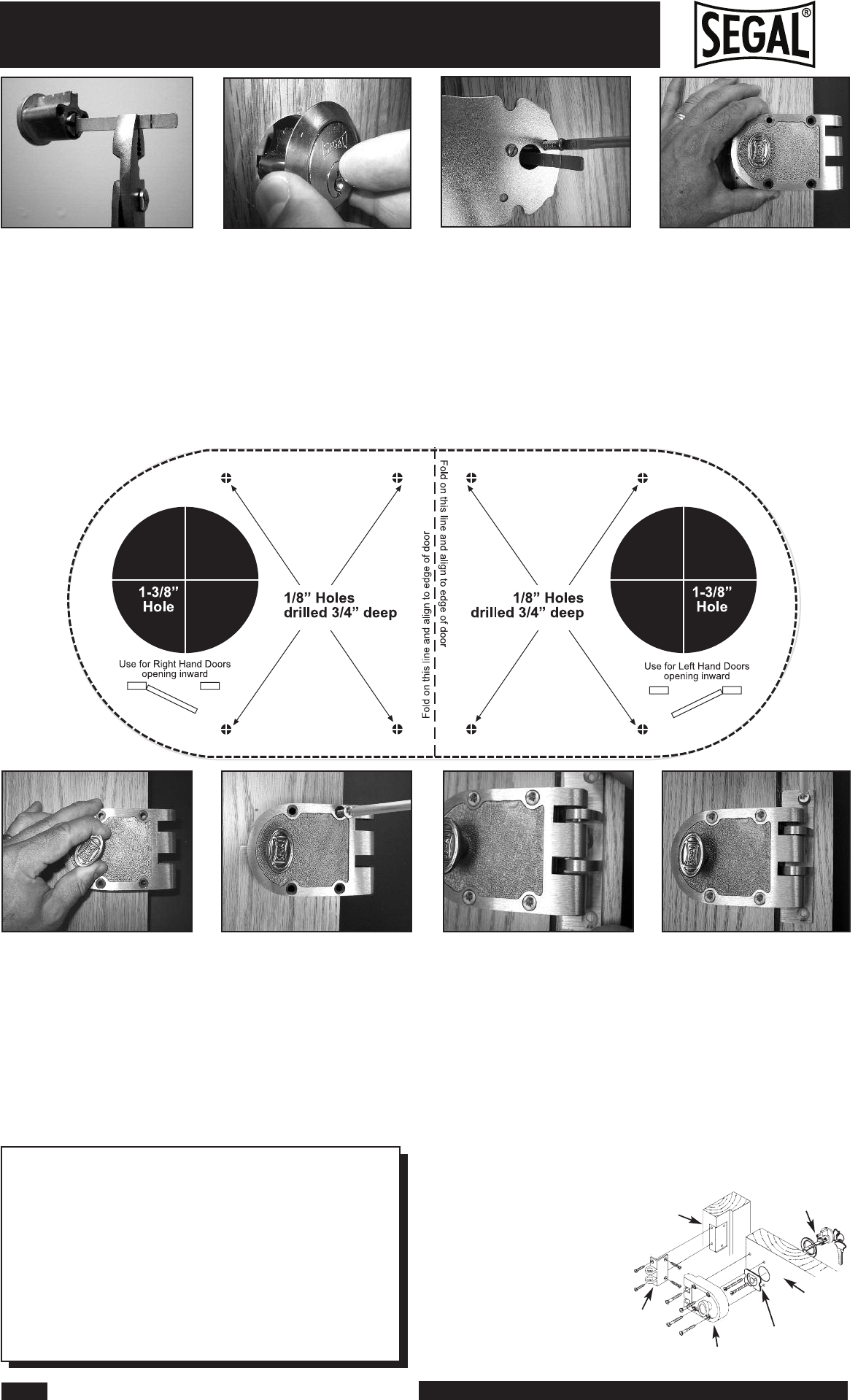 SEGAL®

Fold on this line and align to edge of door

1-3/8" Hole

1/8" Holes drilled 3/4" deep

Use for Right Hand Doors opening inward

Fold on this line and align to edge of door

1/8" Holes drilled 3/4" deep

1-3/8" Hole

Use for Left Hand Doors opening inward