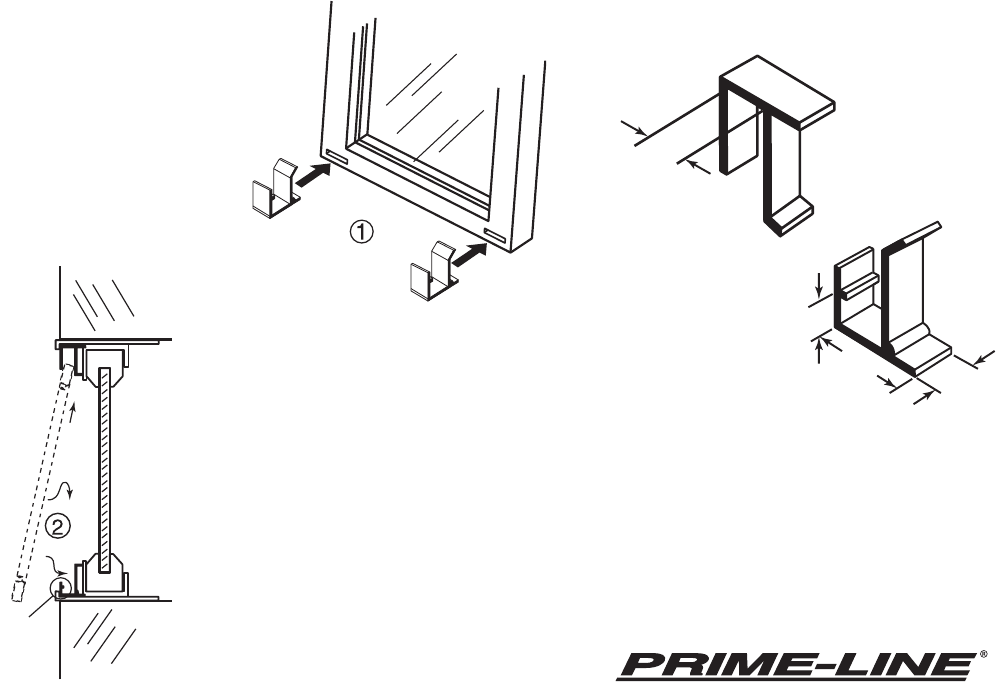 ①

②

PRIME-LINE®