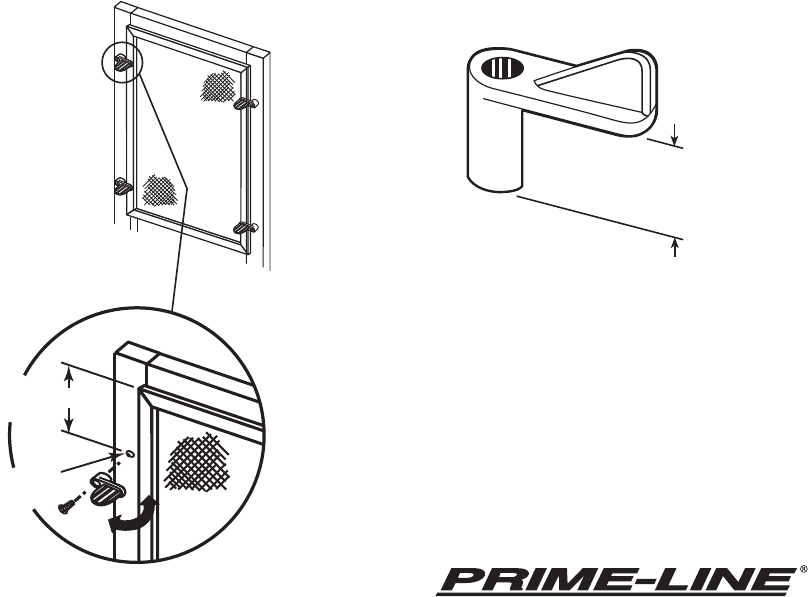 PRIME-LINE®