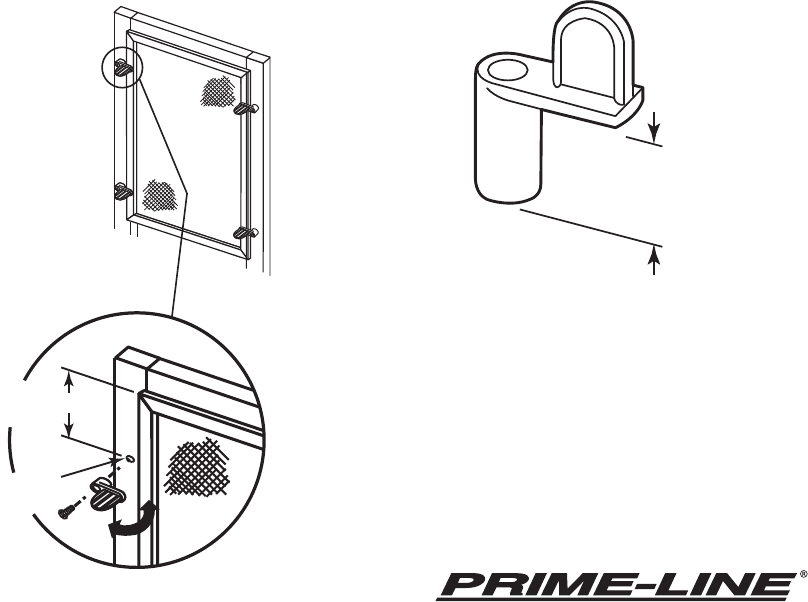 PRIME-LINE®