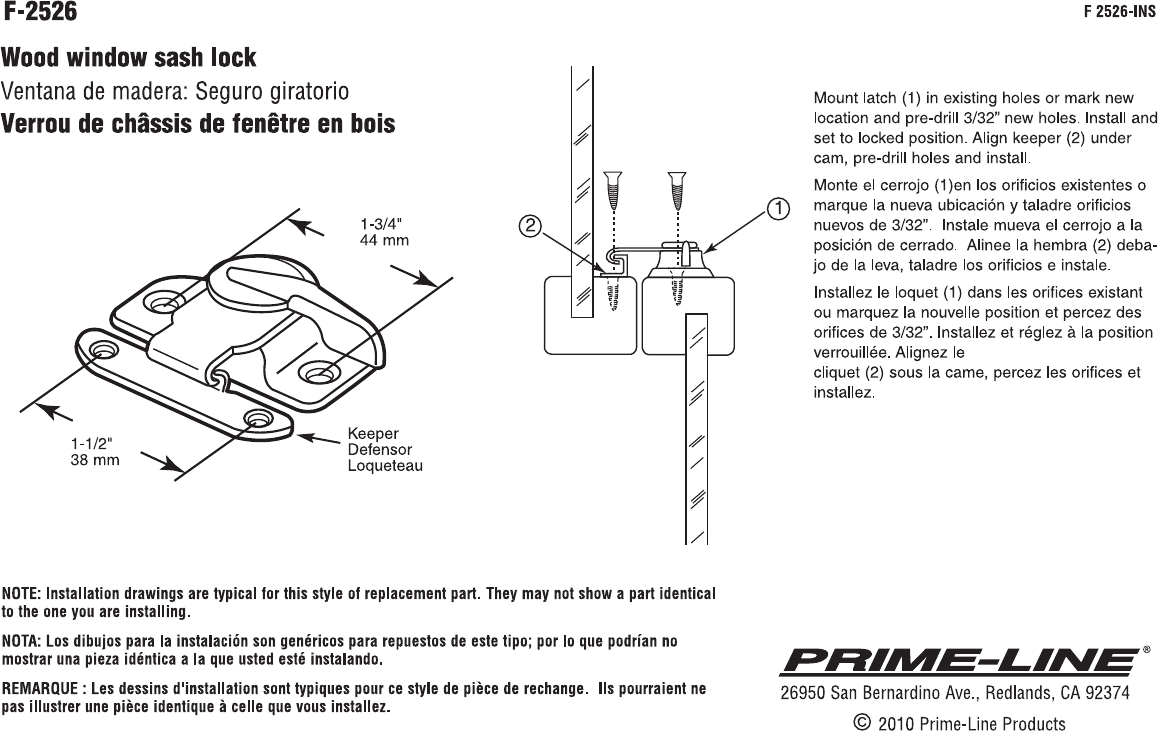 F-2526

F 2526-INS

Wood window sash lock
Ventana de madera: Seguro giratorio
Verrou de châssis de fenêtre en bois

1-3/4"
44 mm

1-1/2"
38 mm

Keeper
Defensor
Loqueteau

2

1

Mount latch (1) in existing holes or mark new location and pre-drill 3/32" new holes. Install and set to locked position. Align keeper (2) under cam, pre-drill holes and install.

Monte el cerrojo (1)en los orificios existentes o marque la nueva ubicación y taladre orificios nuevos de 3/32". Instale mueva el cerrojo a la posición de cerrado. Alinee la hembra (2) debajo de la leva, taladre los orificios e instale.

Installez le loquet (1) dans les orifices existant ou marquez la nouvelle position et percez des orifices de 3/32". Installez et réglez à la position verrouillée. Alignez le
cliquet (2) sous la came, percez les orifices et installez.

NOTE: Installation drawings are typical for this style of replacement part. They may not show a part identical to the one you are installing.

NOTA: Los dibujos para la instalación son genéricos para repuestos de este tipo; por lo que podrían no mostrar una pieza idéntica a la que usted esté instalando.

REMARQUE : Les dessins d'installation sont typiques pour ce style de pièce de rechange. Ils pourraient ne pas illustrer une pièce identique à celle que vous installez.

PRIME-LINE®
26950 San Bernardino Ave., Redlands, CA 92374
© 2010 Prime-Line Products