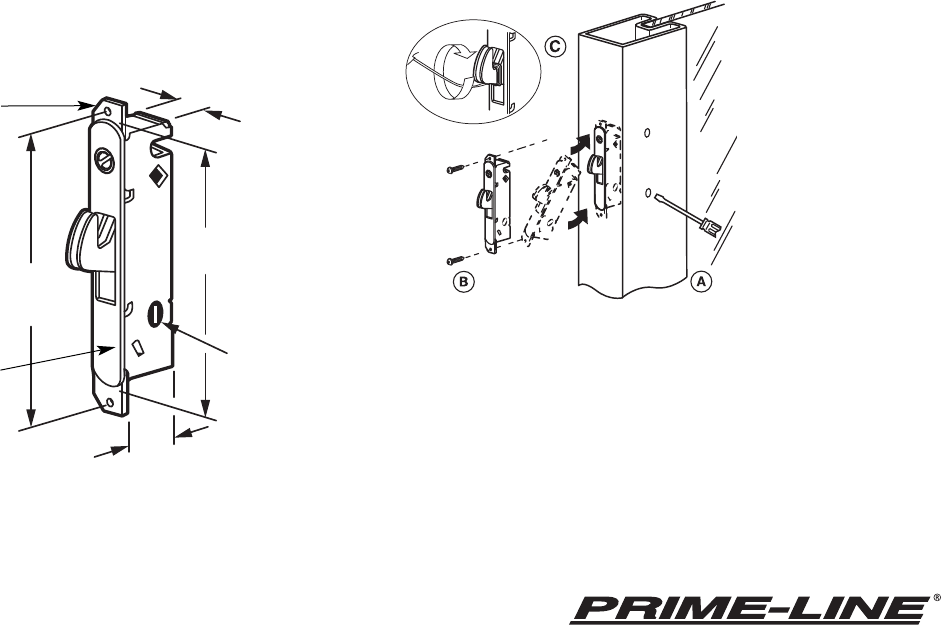 C

B

A

PRIME-LINE®