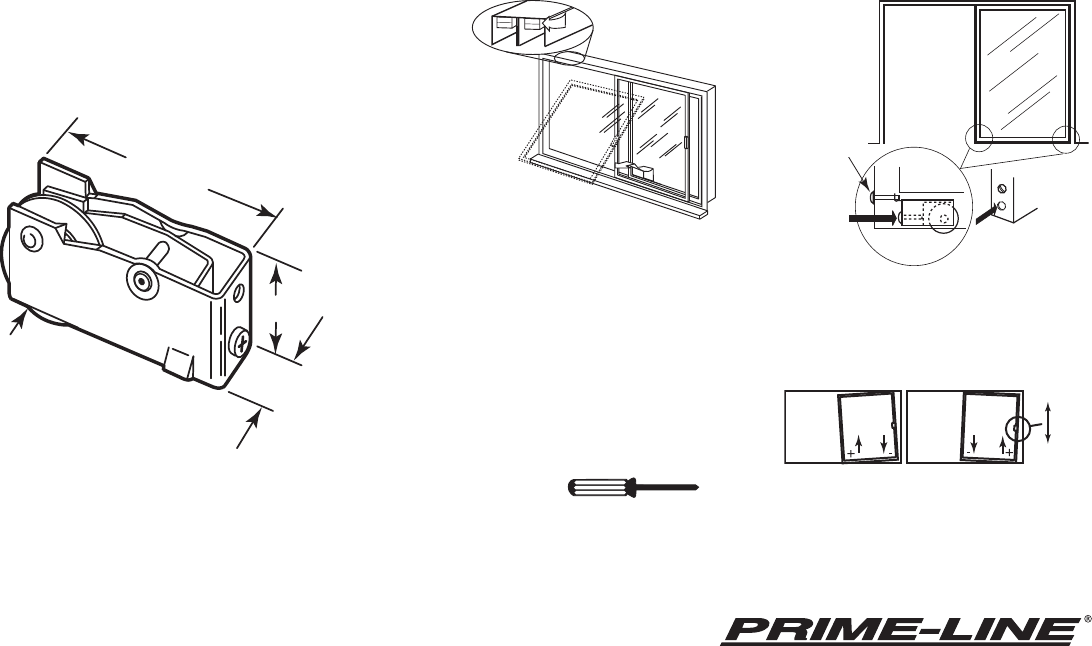 + -
- +

PRIME-LINE®