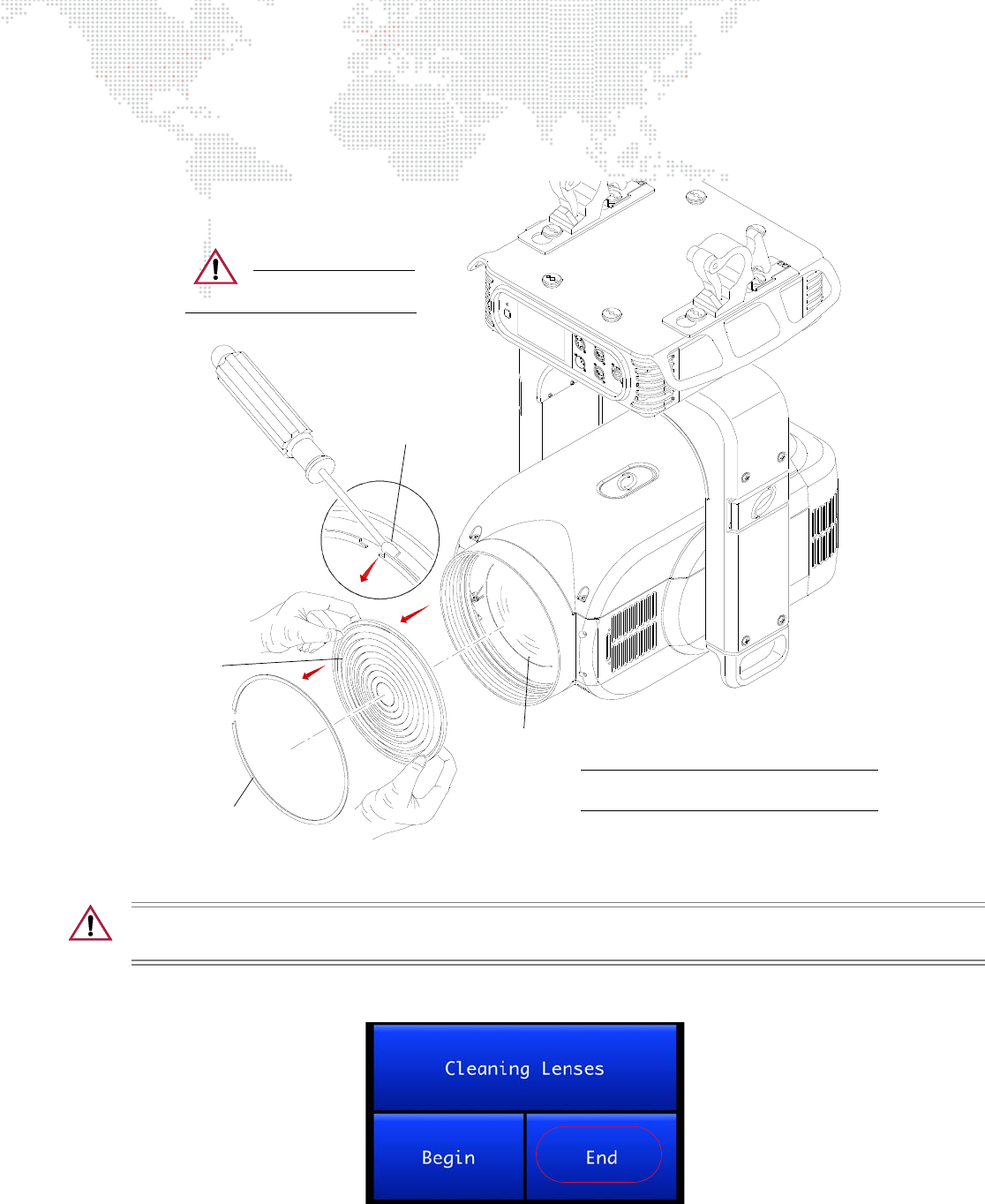 Cleaning Lenses

Begin

End