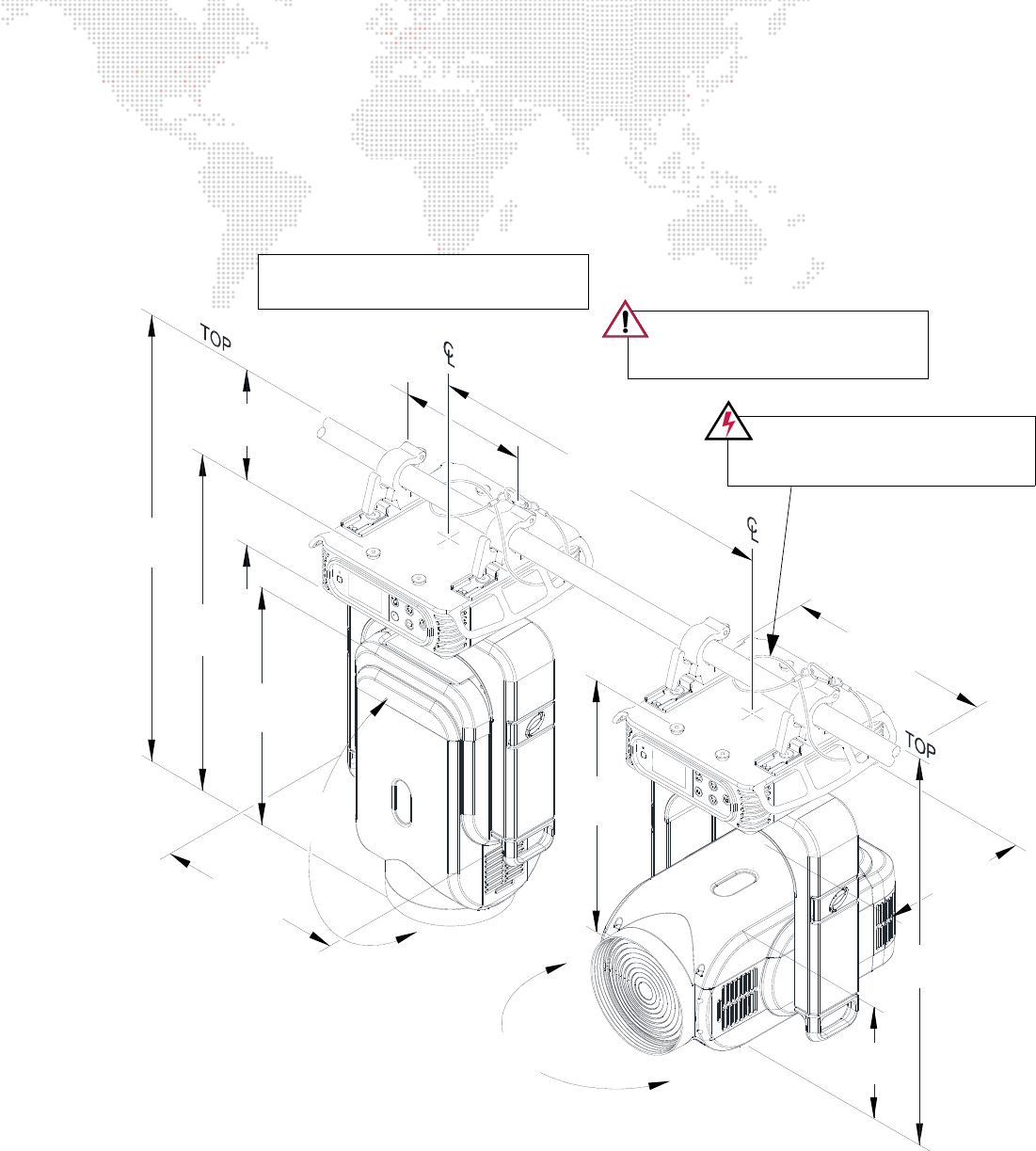 TOP

℄

℄

TOP