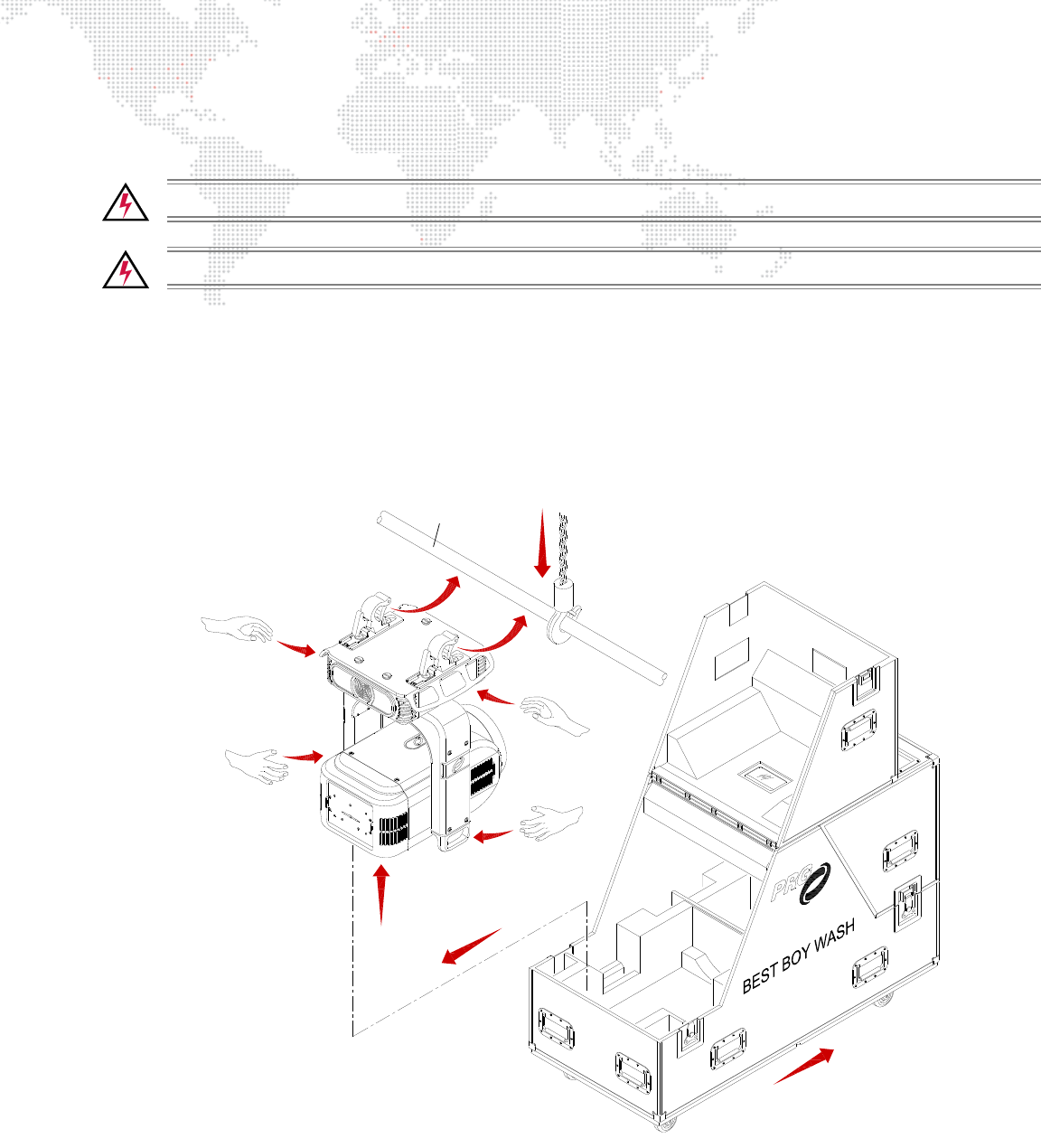 PRG

BEST BOY WASH