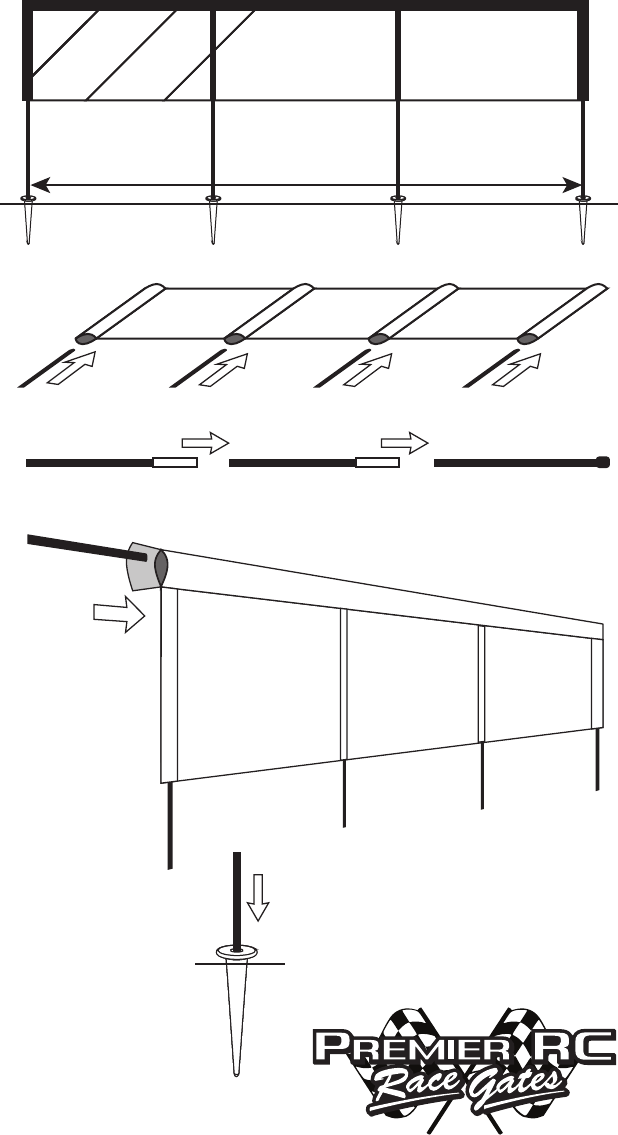 PREMIER RC
Race Gates