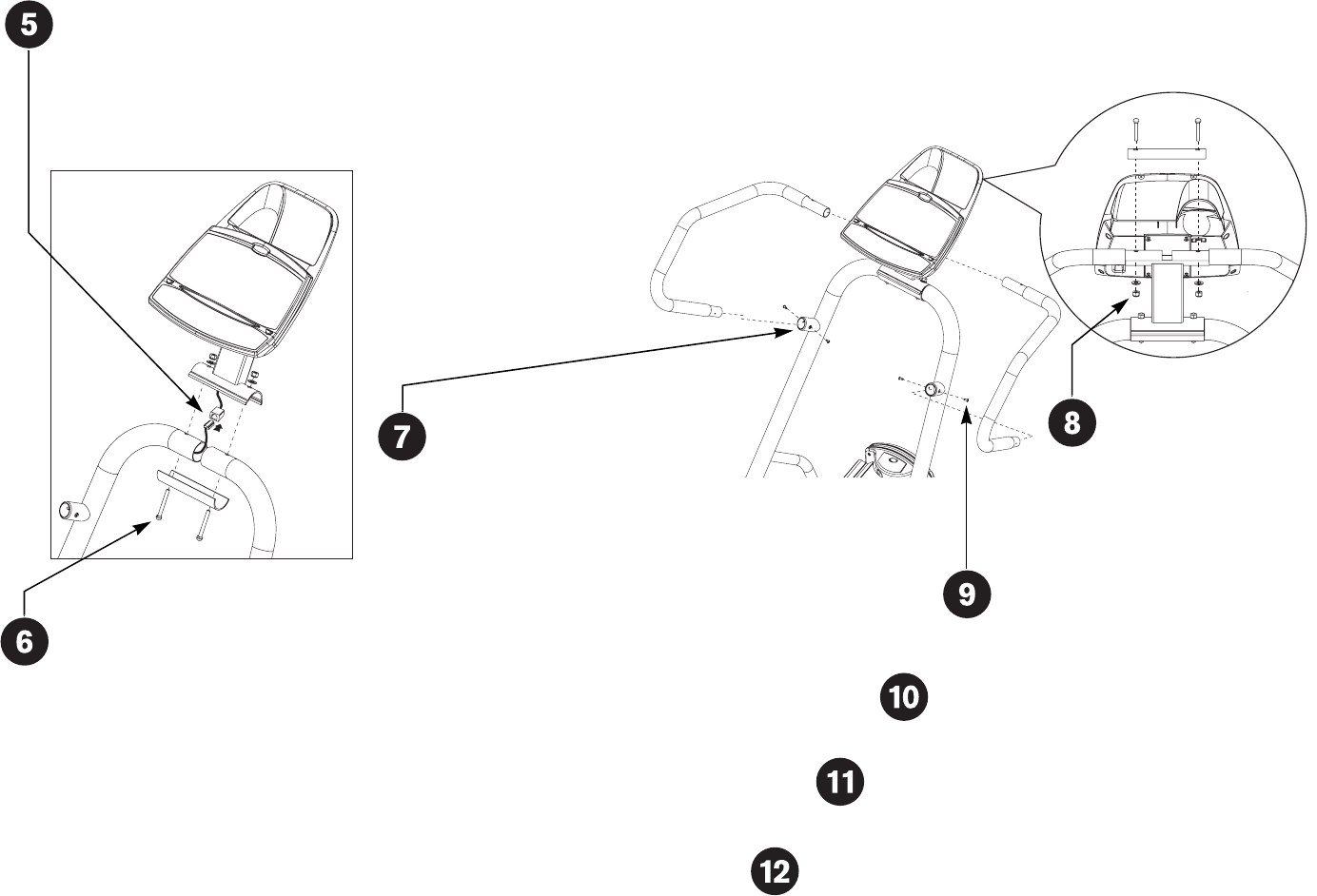 5

7

8

6

9

10

11

12