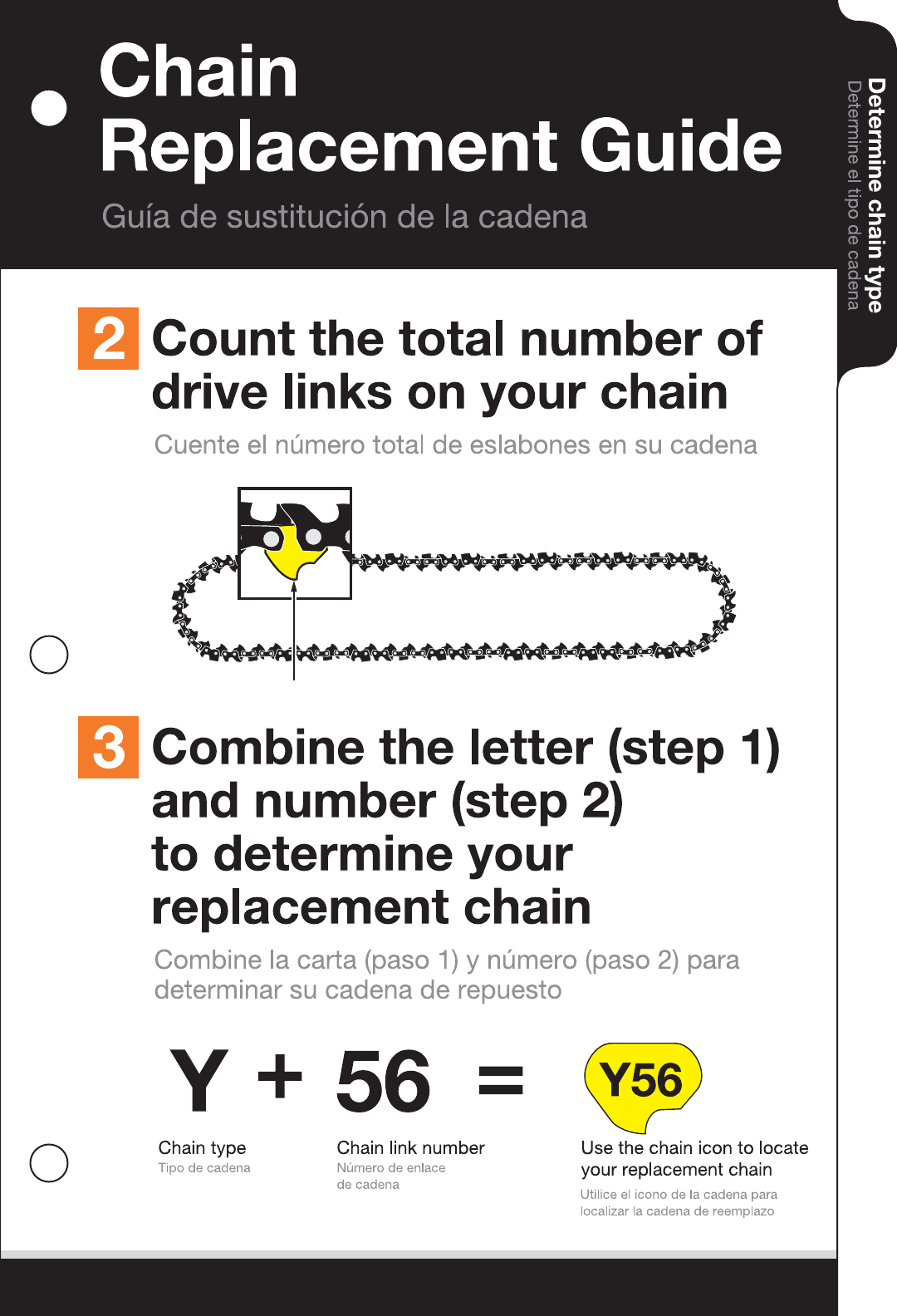 Chain Replacement Guide

Guía de sustitución de la cadena

Determine chain type
Determine el tipo de cadena

2 Count the total number of drive links on your chain

Cuente el número total de eslabones en su cadena

3 Combine the letter (step 1) and number (step 2) to determine your replacement chain

Combine la carta (paso 1) y número (paso 2) para determinar su cadena de repuesto

Y + 56 = Y56

Chain type
Tipo de cadena

Chain link number
Número de enlace de cadena

Use the chain icon to locate your replacement chain
Utilice el icono de la cadena para localizar la cadena de reemplazo