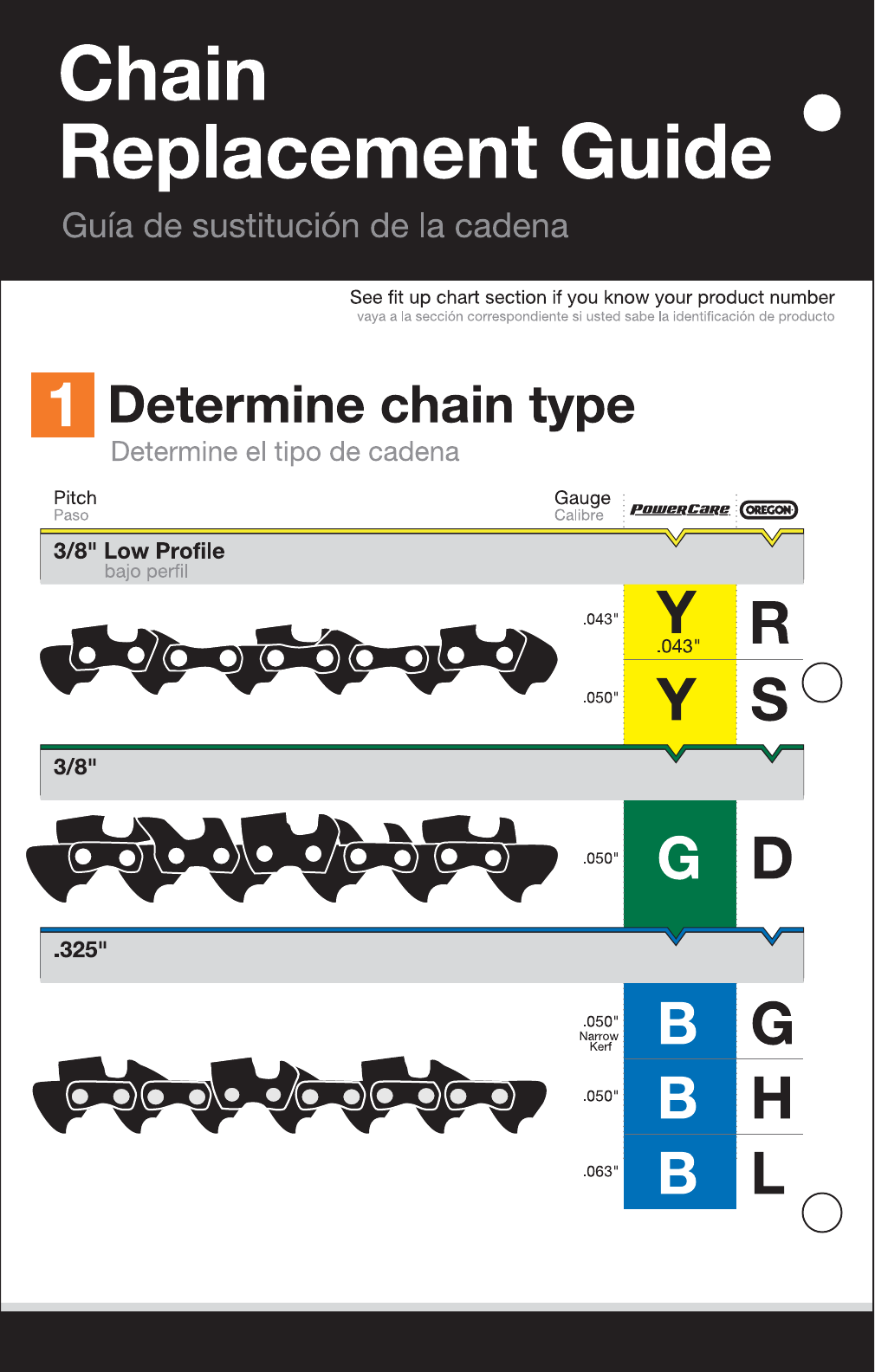 Chain Replacement Guide
Guía de sustitución de la cadena

See fit up chart section if you know your product number
vaya a la sección correspondiente si usted sabe la identificación de producto

1 Determine chain type
Determine el tipo de cadena

Pitch
Paso

Gauge
Calibre

PowerCare OREGON

3/8" Low Profile
bajo perfil

.043" Y .043" R

.050" Y S

3/8"

.050" G D

.325"

.050" Narrow Kerf B G

.050" B H

.063" B L