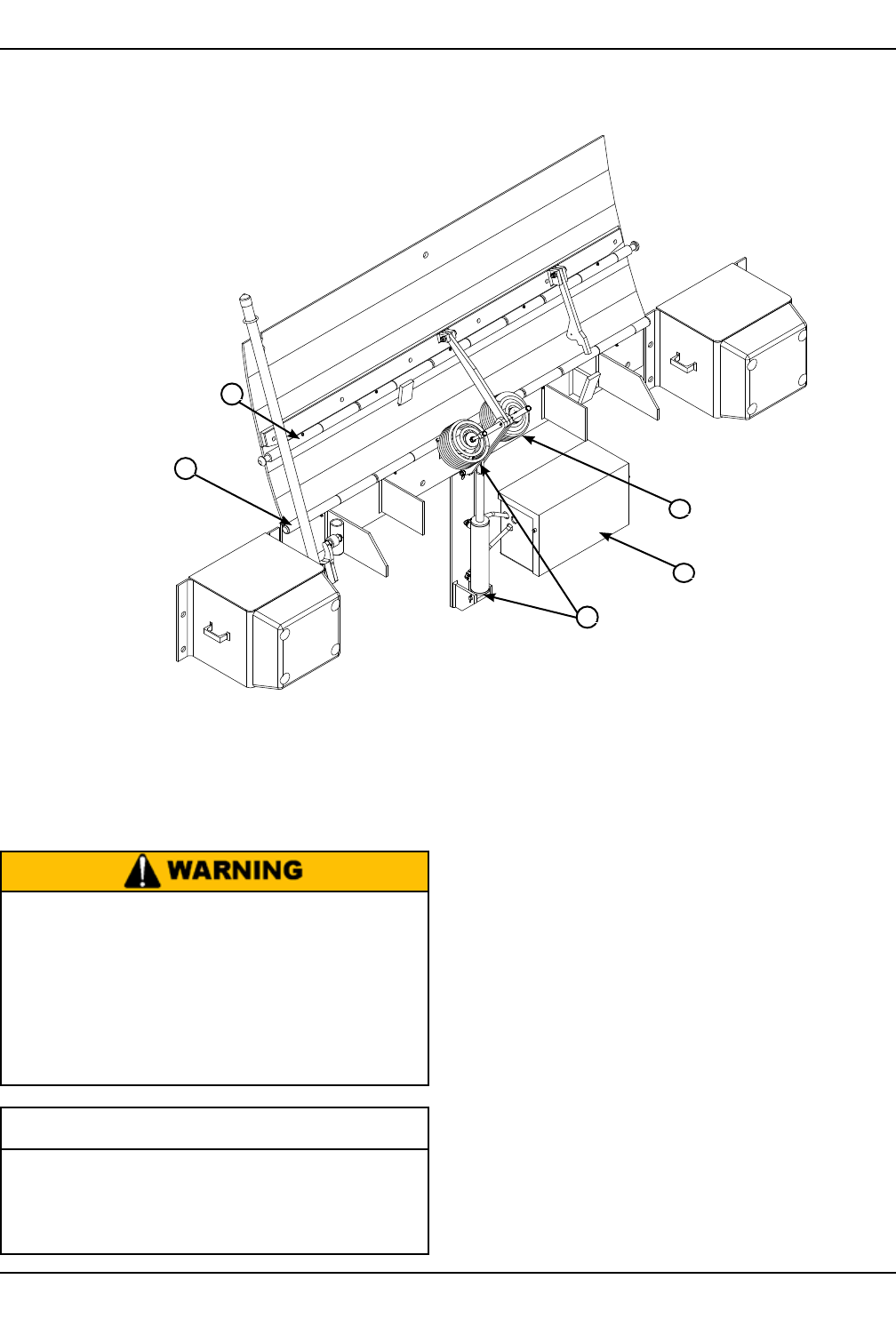 WARNING