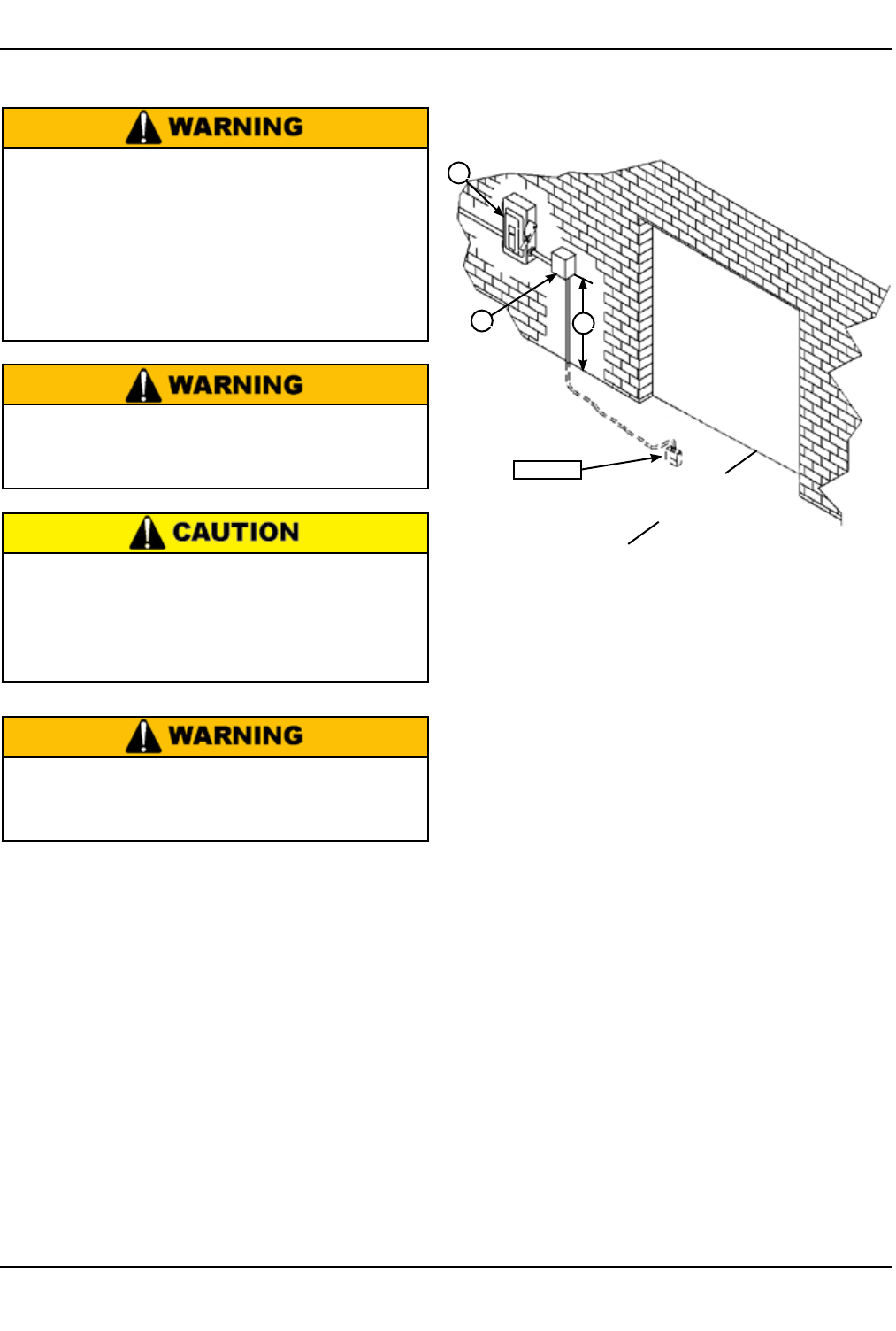 WARNING

WARNING

CAUTION

WARNING