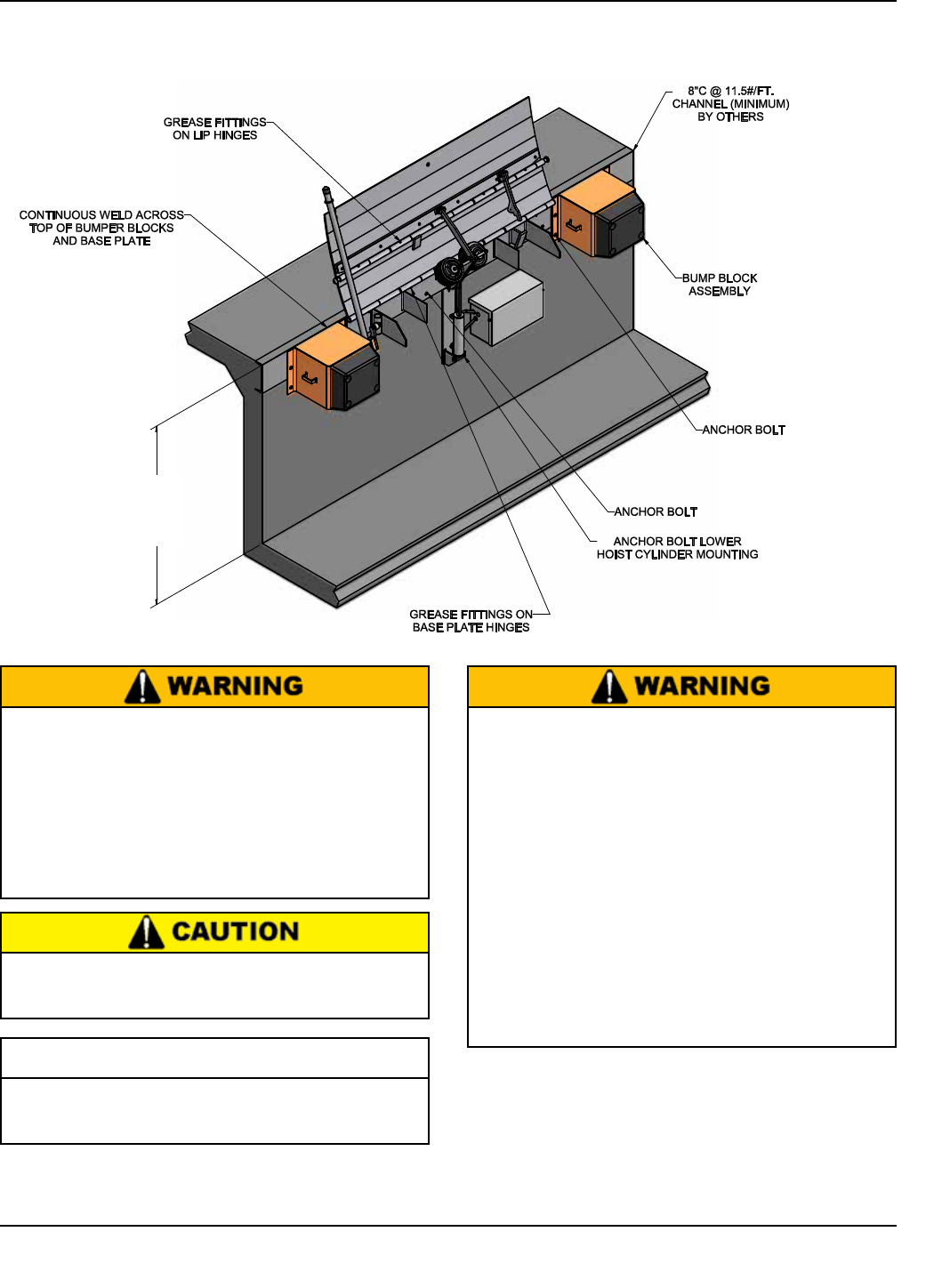 GREASE FITTINGS ON LIP HINGES

8"C @ 11.5#/FT. CHANNEL (MINIMUM) BY OTHERS

CONTINUOUS WELD ACROSS TOP OF BUMPER BLOCKS AND BASE PLATE

BUMP BLOCK ASSEMBLY

ANCHOR BOLT

ANCHOR BOLT

ANCHOR BOLT LOWER HOIST CYLINDER MOUNTING

GREASE FITTINGS ON BASE PLATE HINGES

WARNING

CAUTION

WARNING