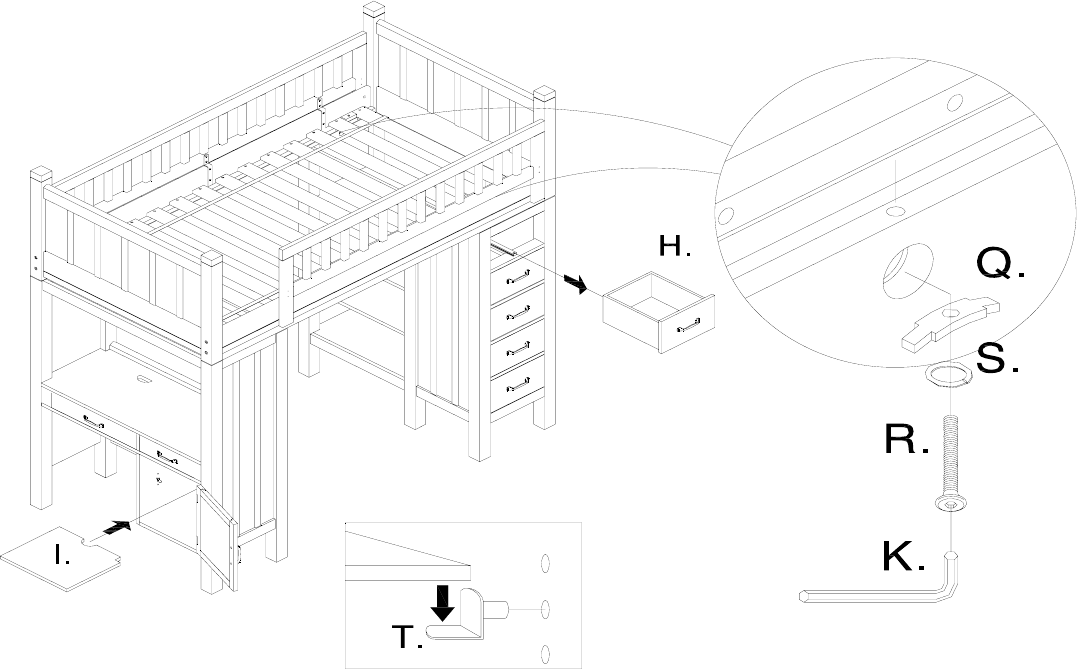 H.

Q.

S.

R.

K.

I.

T.