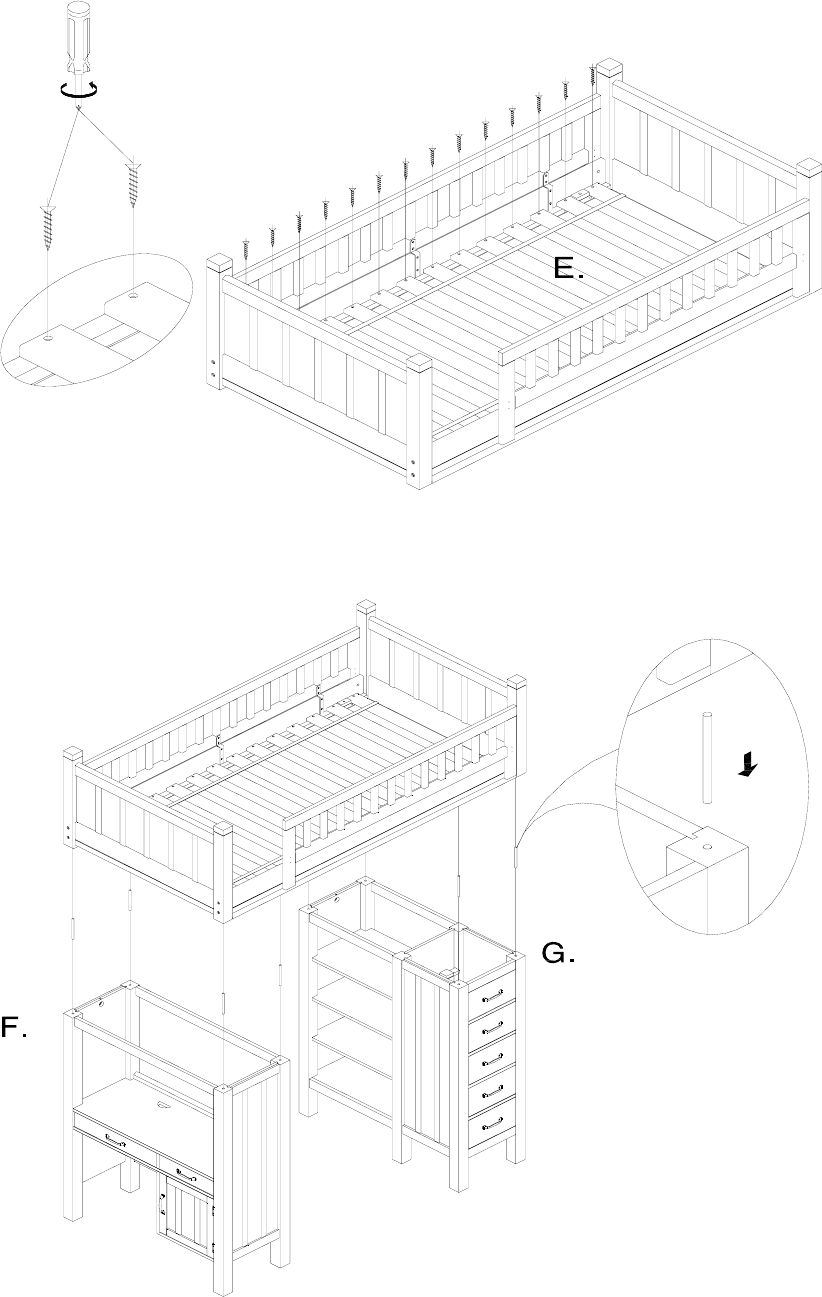 E.

G.

F.