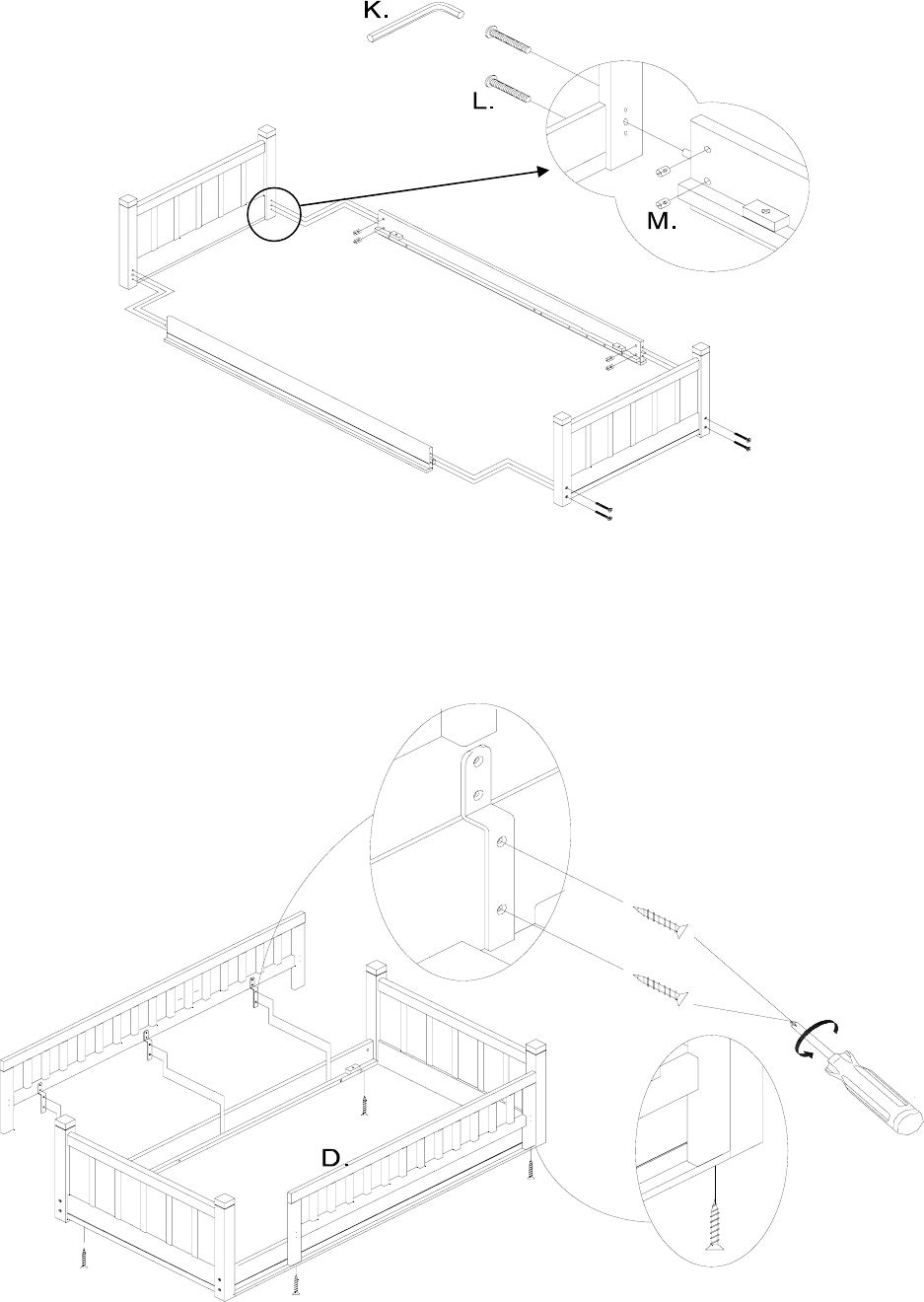 K.

L.

M.

D.