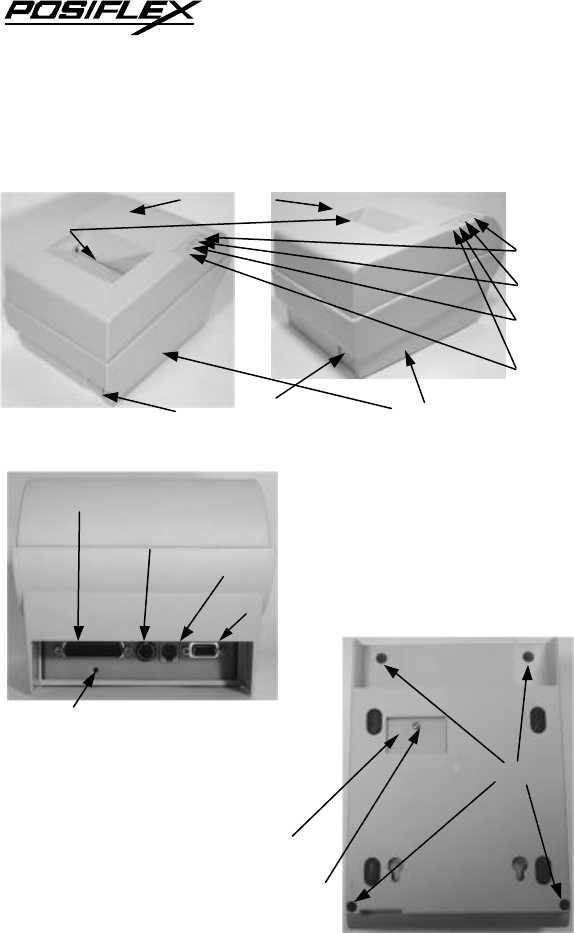 POSIFLEX