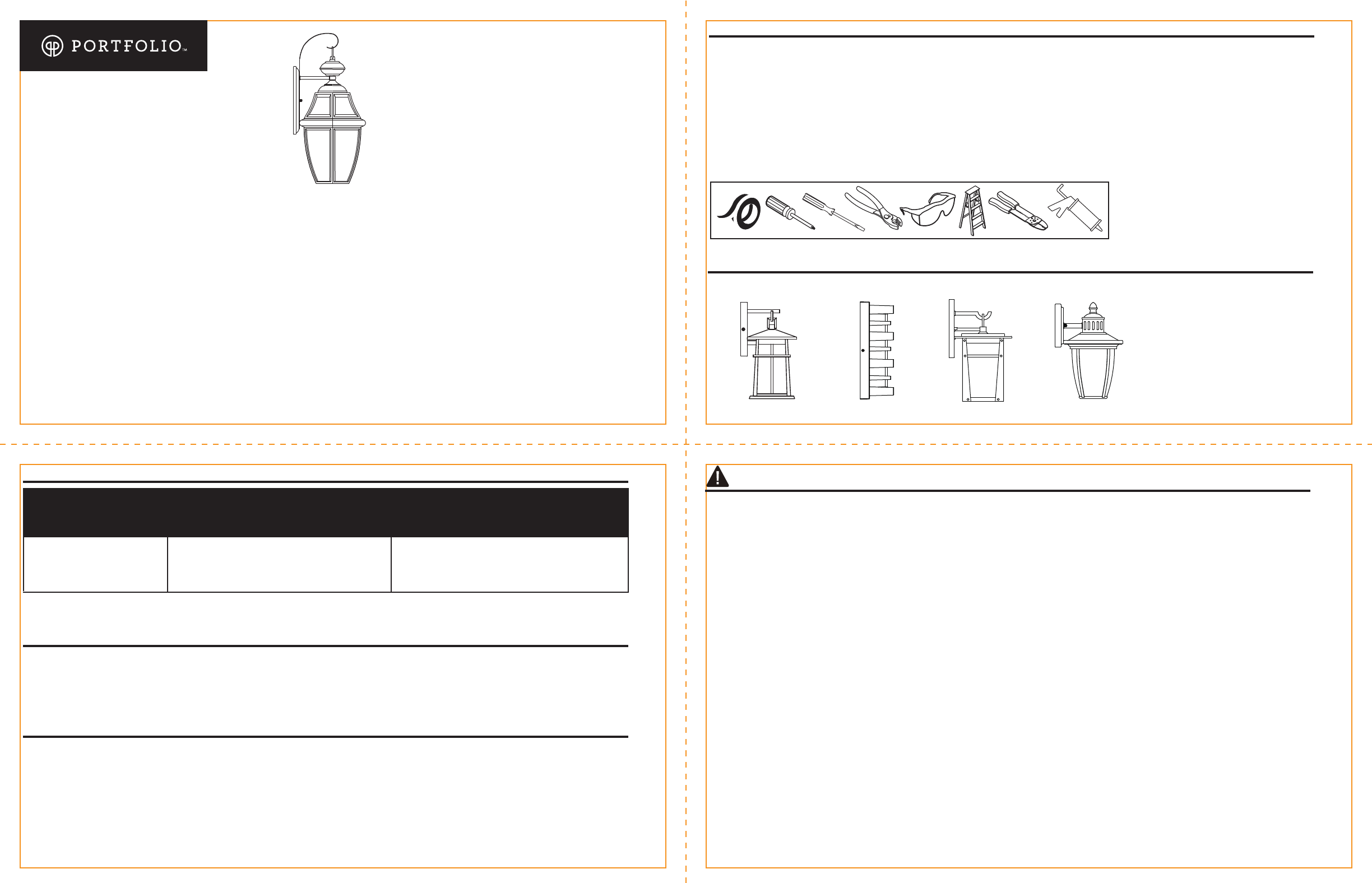 PORTFOLIO™