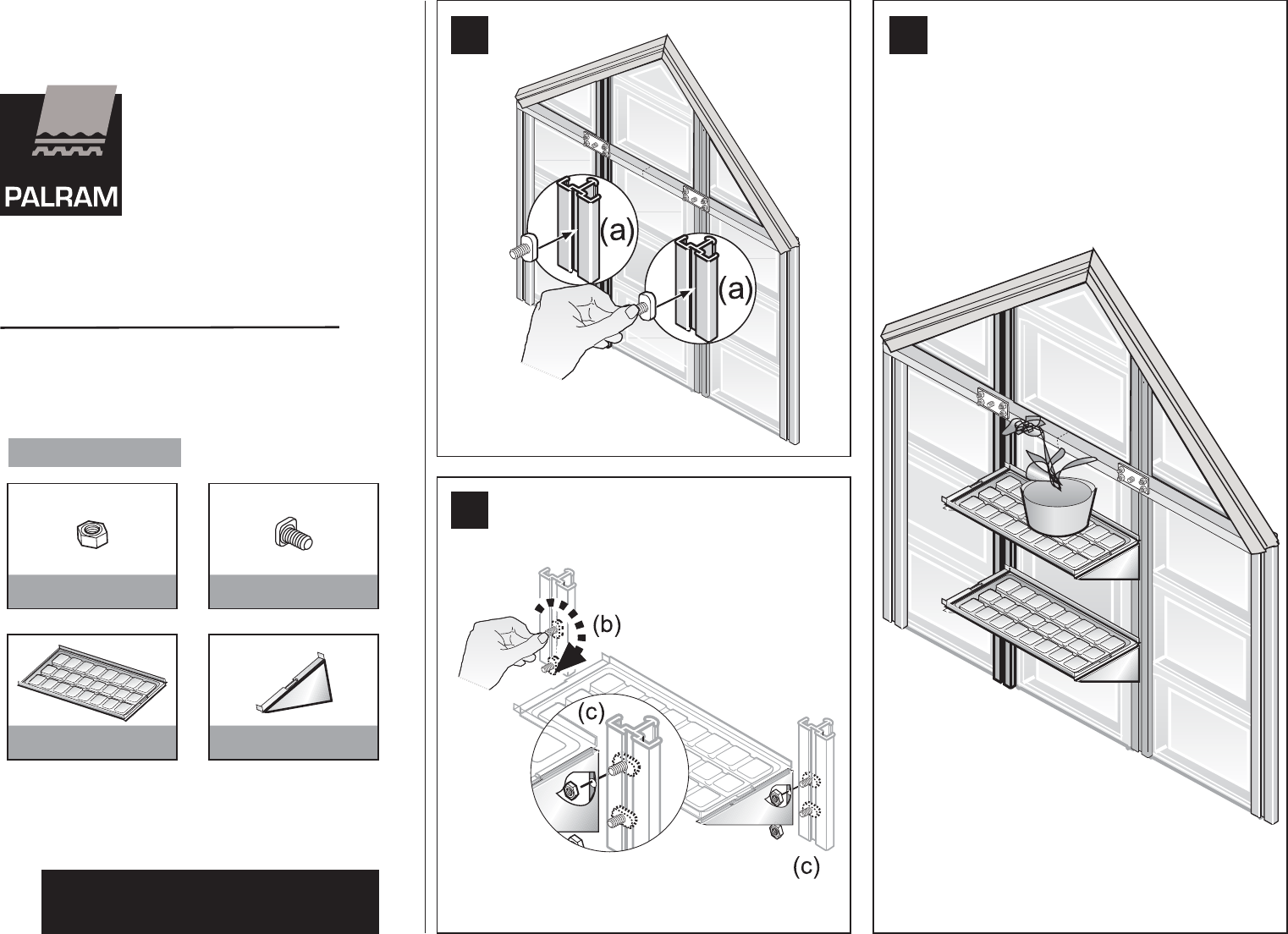 PALRAM

(a)

(a)

(b)

(c)

(c)