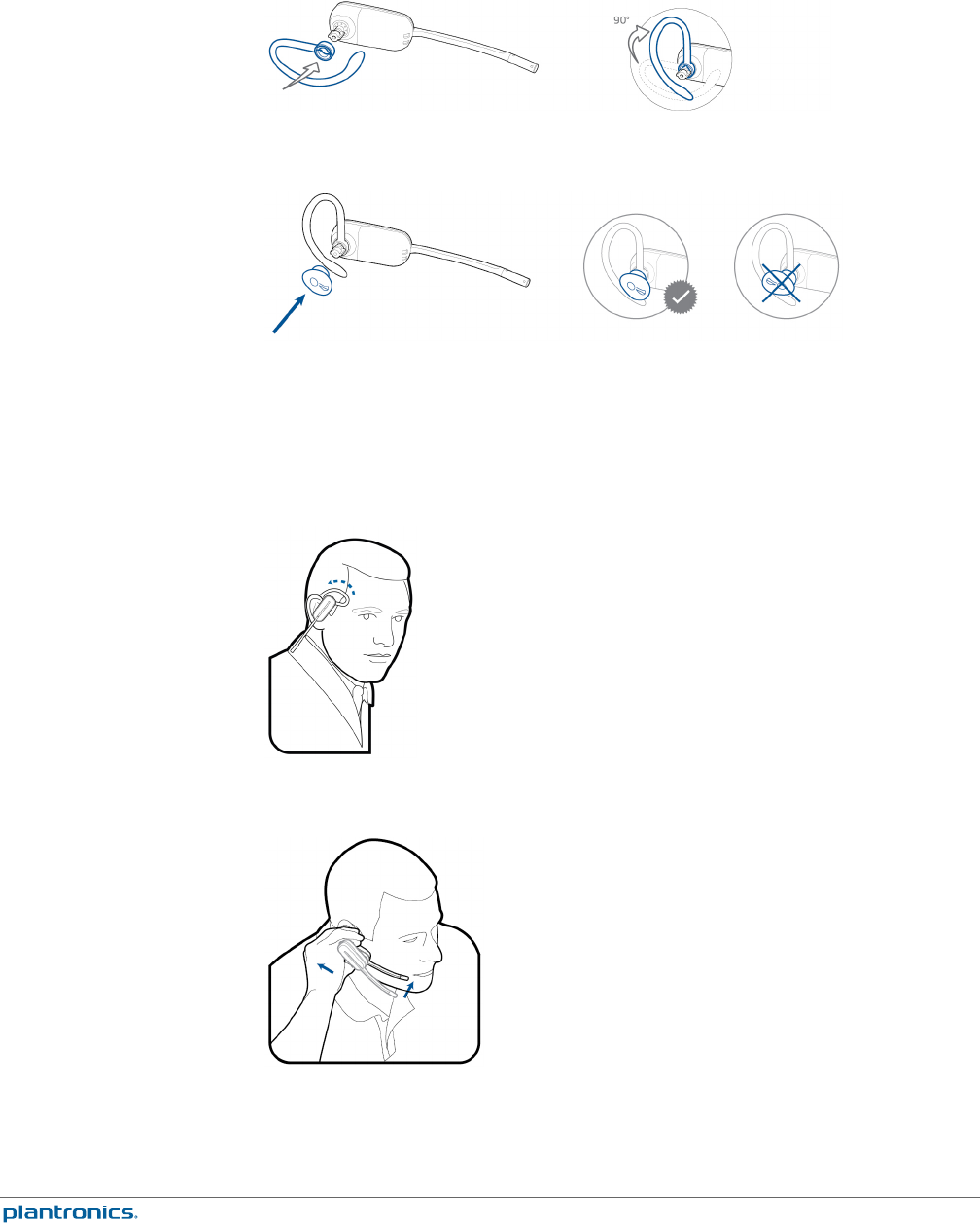 90°

plantronics.