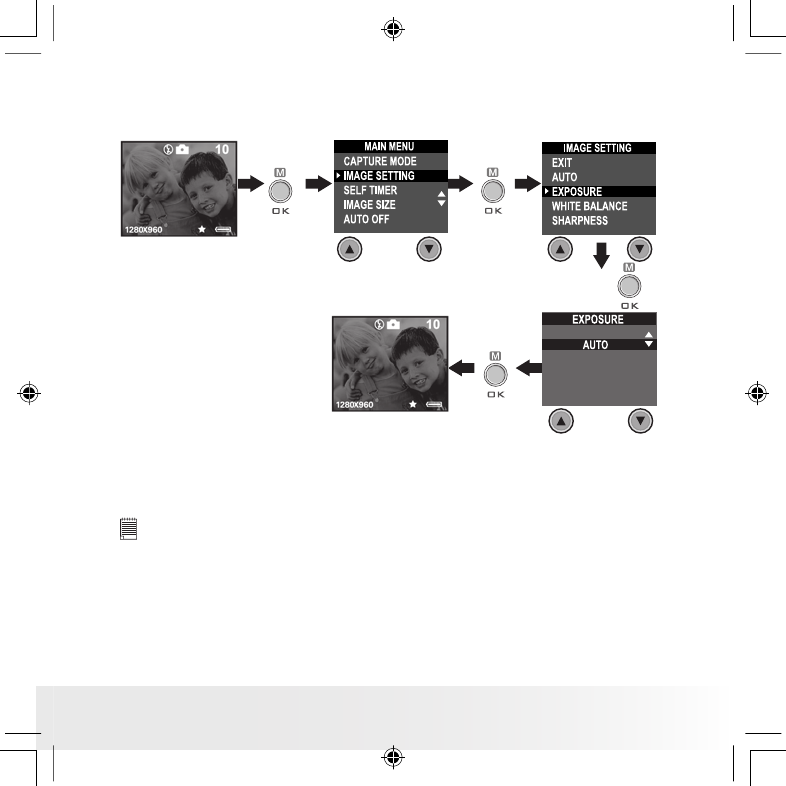 10

1280X960

M

OK

MAIN MENU
CAPTURE MODE
IMAGE SETTING
SELF TIMER
IMAGE SIZE
AUTO OFF

M

OK

IMAGE SETTING
EXIT
AUTO
EXPOSURE
WHITE BALANCE
SHARPNESS

M

OK

EXPOSURE
AUTO

M

OK

10

1280X960