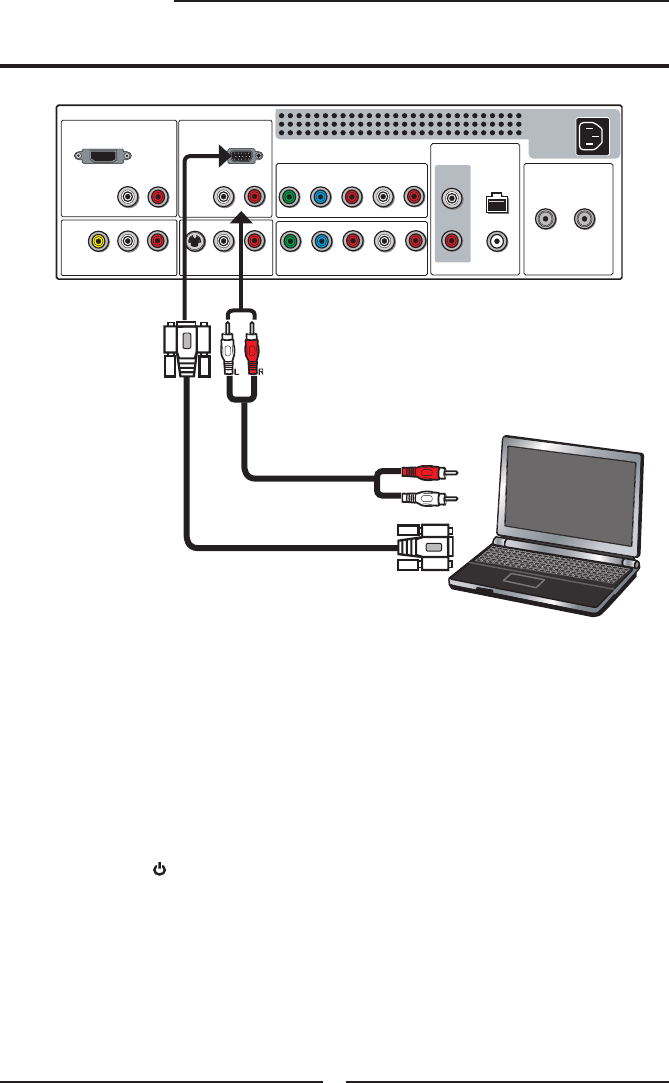 L R