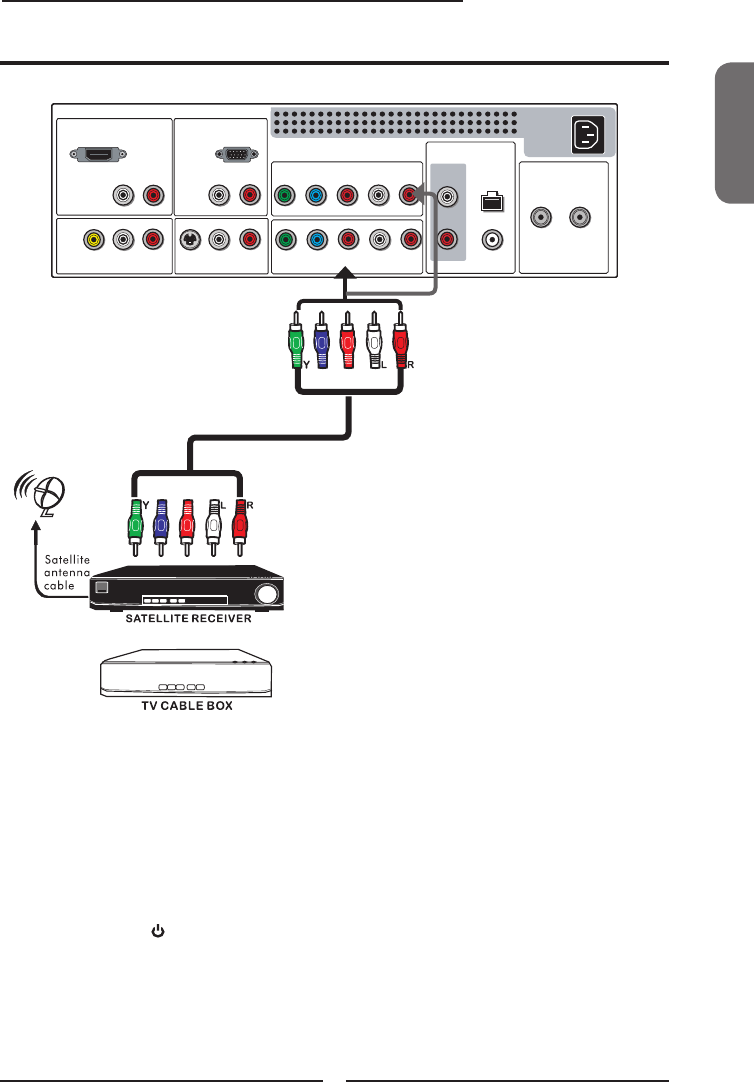 Y

L

R

Y

L

R

Satellite antenna cable

SATELLITE RECEIVER

TV CABLE BOX