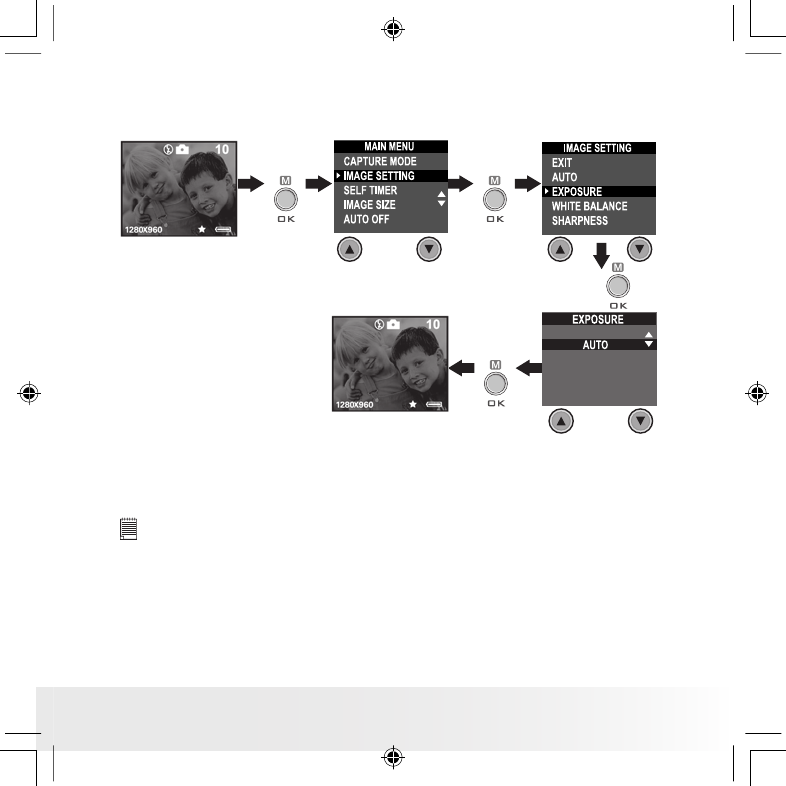 10

1280X960

M

OK

MAIN MENU
CAPTURE MODE
IMAGE SETTING
SELF TIMER
IMAGE SIZE
AUTO OFF

M

OK

IMAGE SETTING
EXIT
AUTO
EXPOSURE
WHITE BALANCE
SHARPNESS

M

OK

EXPOSURE
AUTO

M

OK

10

1280X960