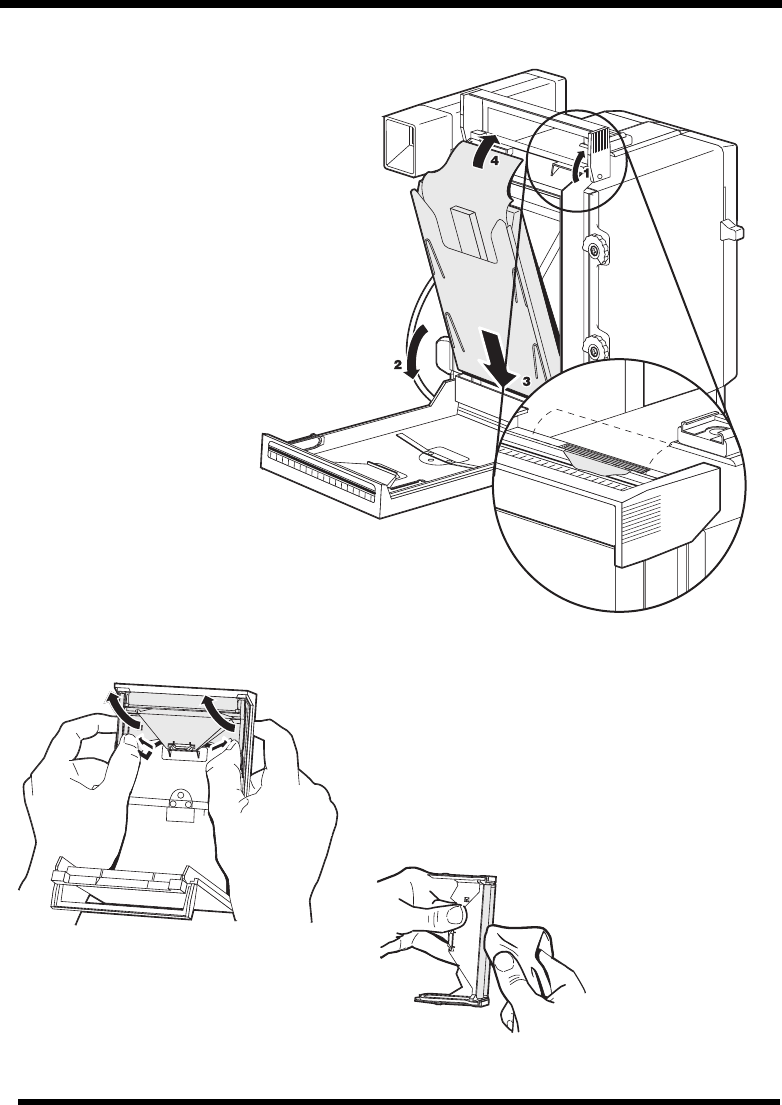 4

1

2

3