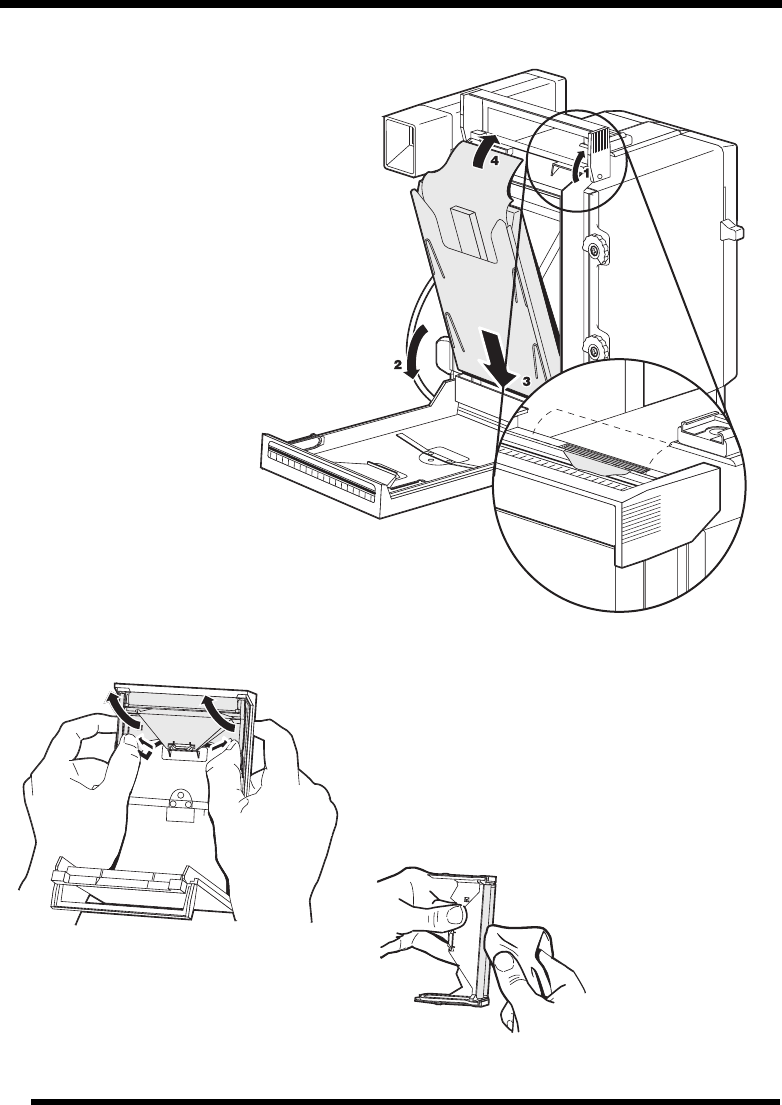 4
1
2
3