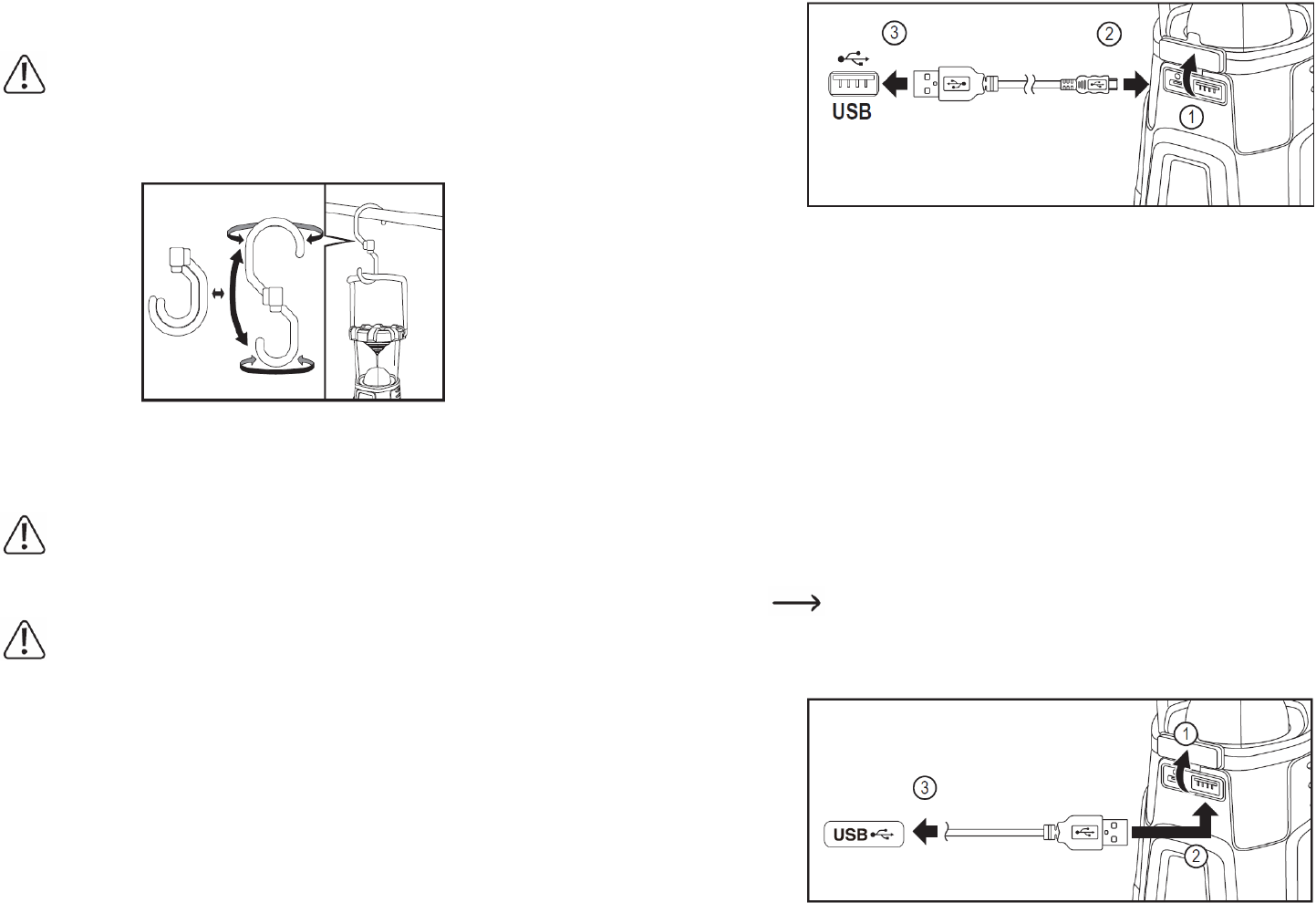 3

2

USB

1

1

3

USB

2