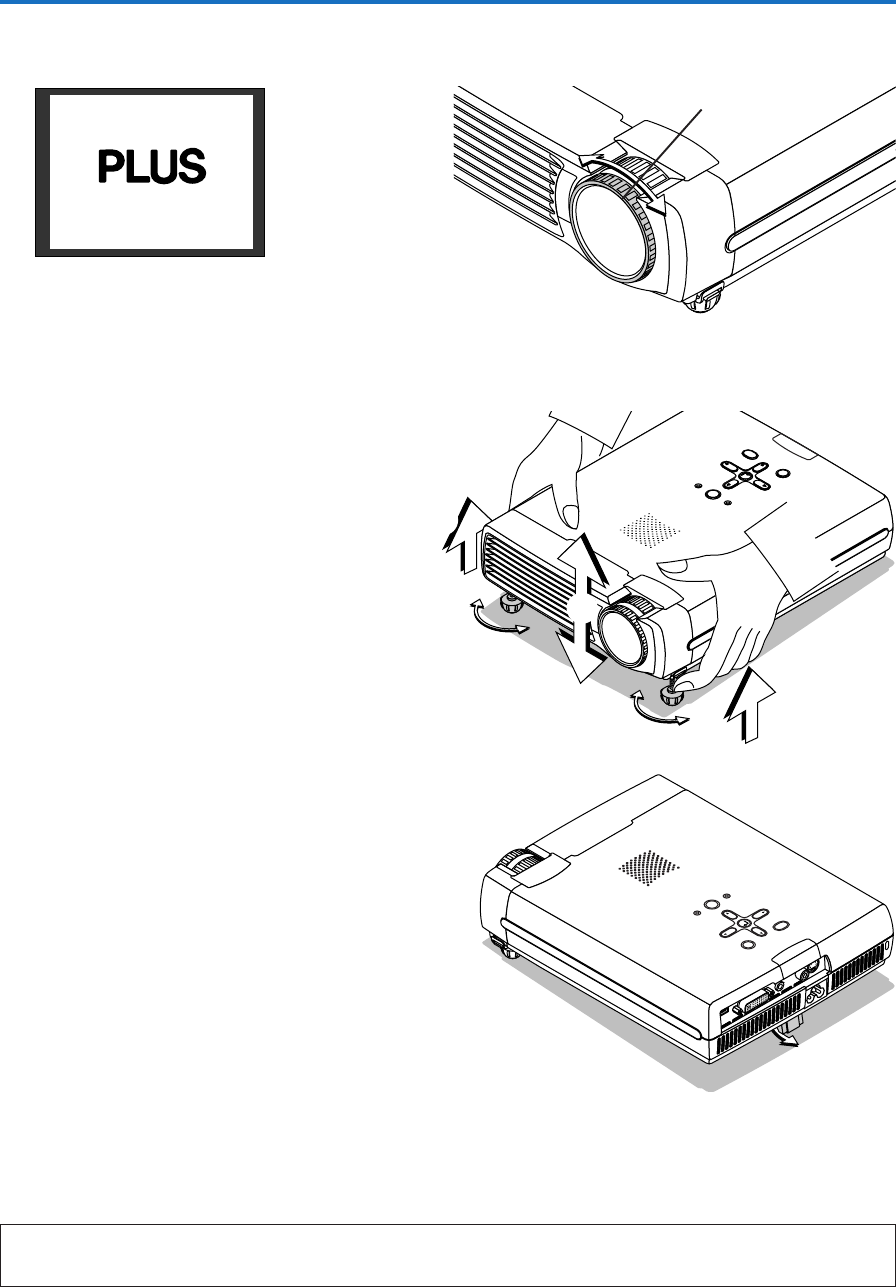 PLUS