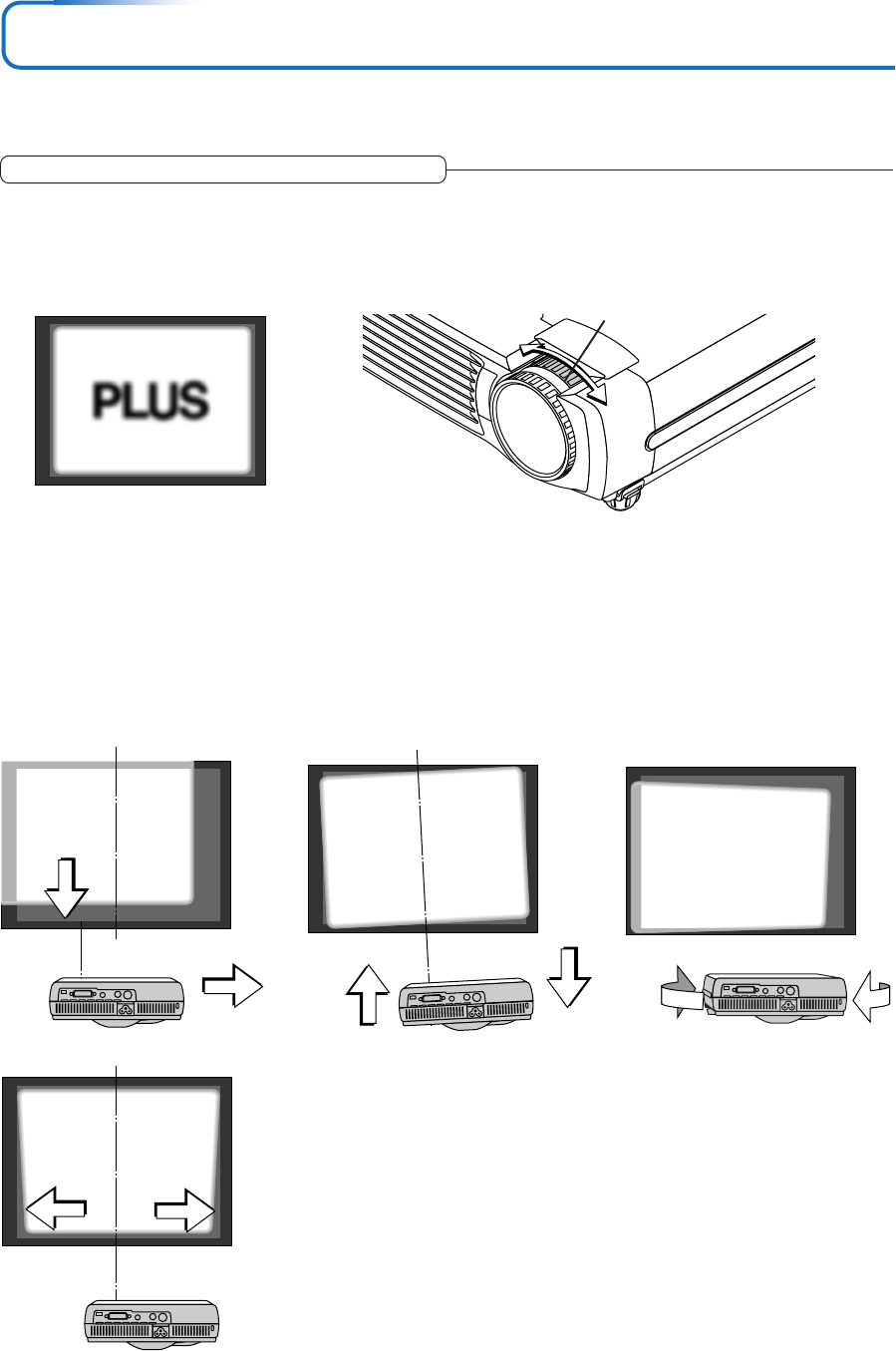 PLUS