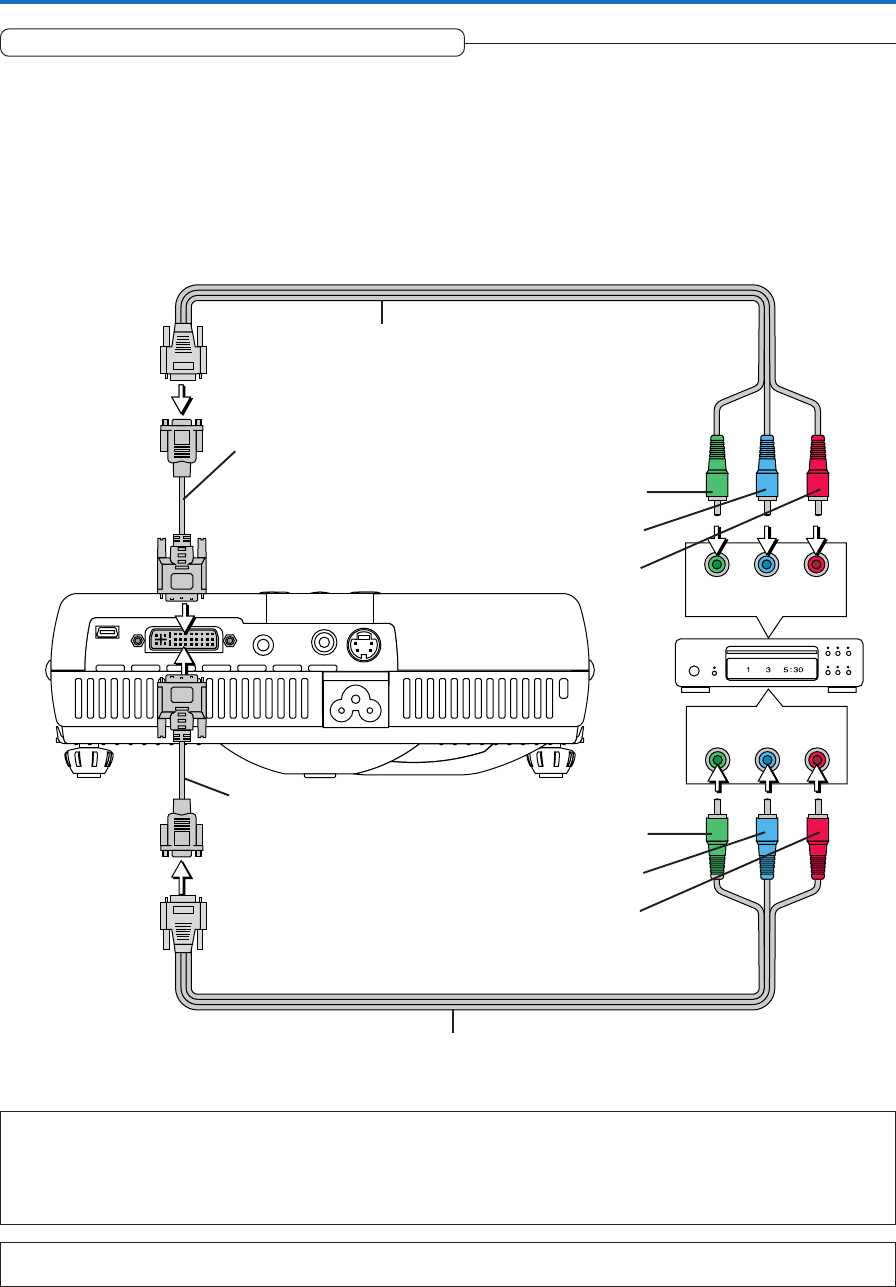 1 3 5:30