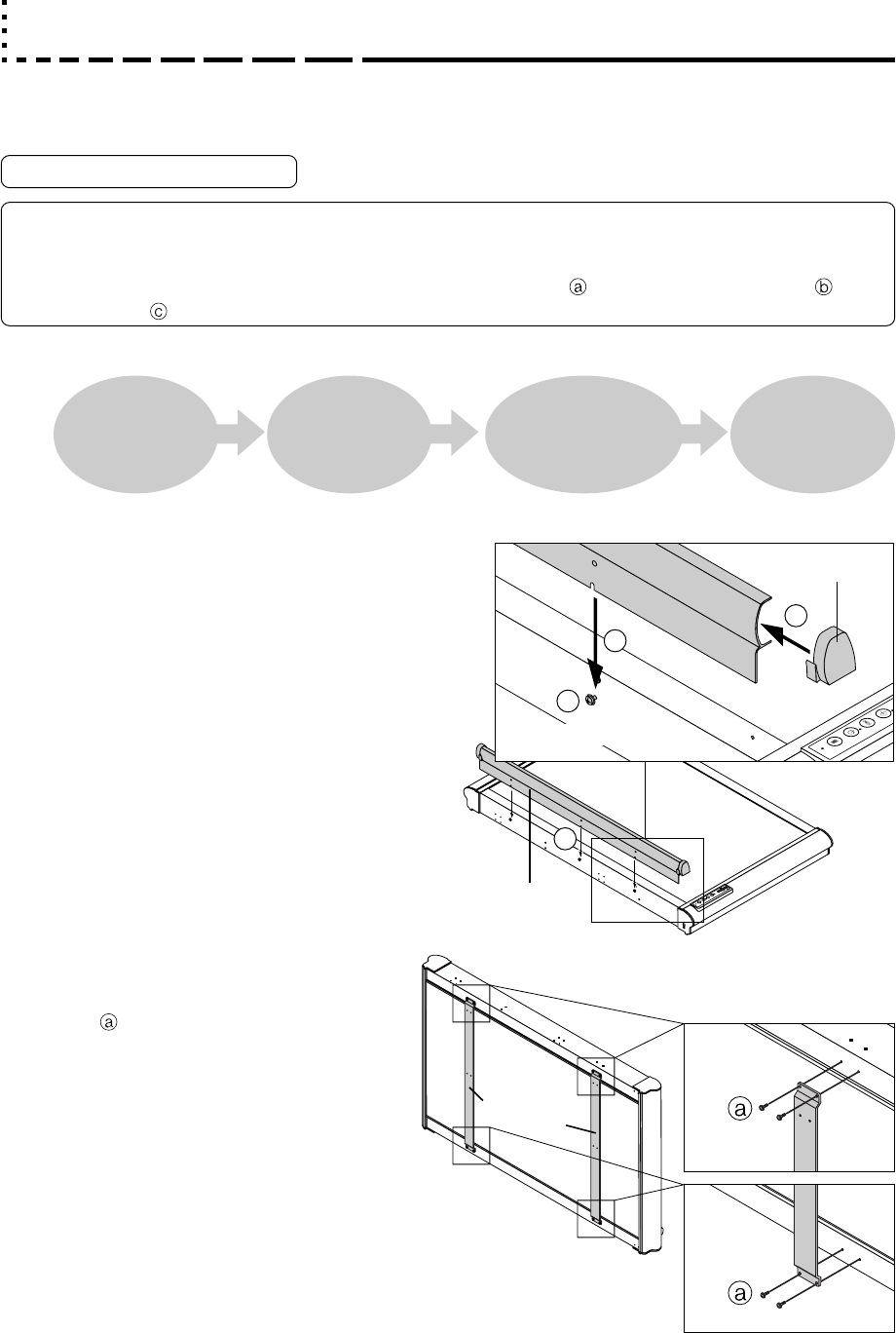 ⓐ ⓑ
ⓒ

ⓐ

ⓐ

ⓐ