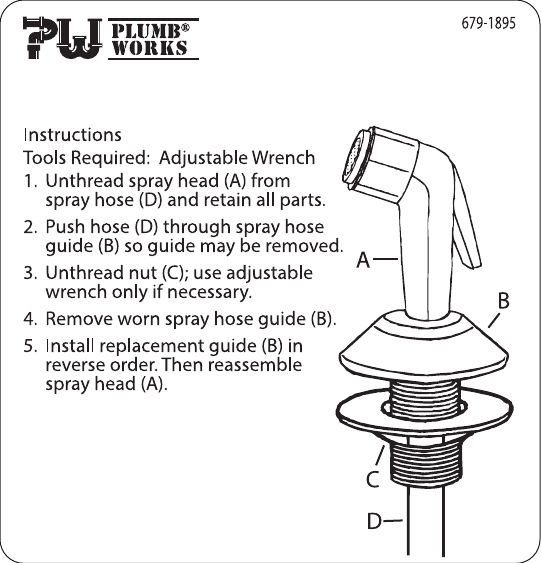 PW PLUMB® WORKS

679-1895

Instructions

Tools Required: Adjustable Wrench

1. Unthread spray head (A) from spray hose (D) and retain all parts.

2. Push hose (D) through spray hose guide (B) so guide may be removed.

3. Unthread nut (C); use adjustable wrench only if necessary.

4. Remove worn spray hose guide (B).

5. Install replacement guide (B) in reverse order. Then reassemble spray head (A).

A

B

C

D