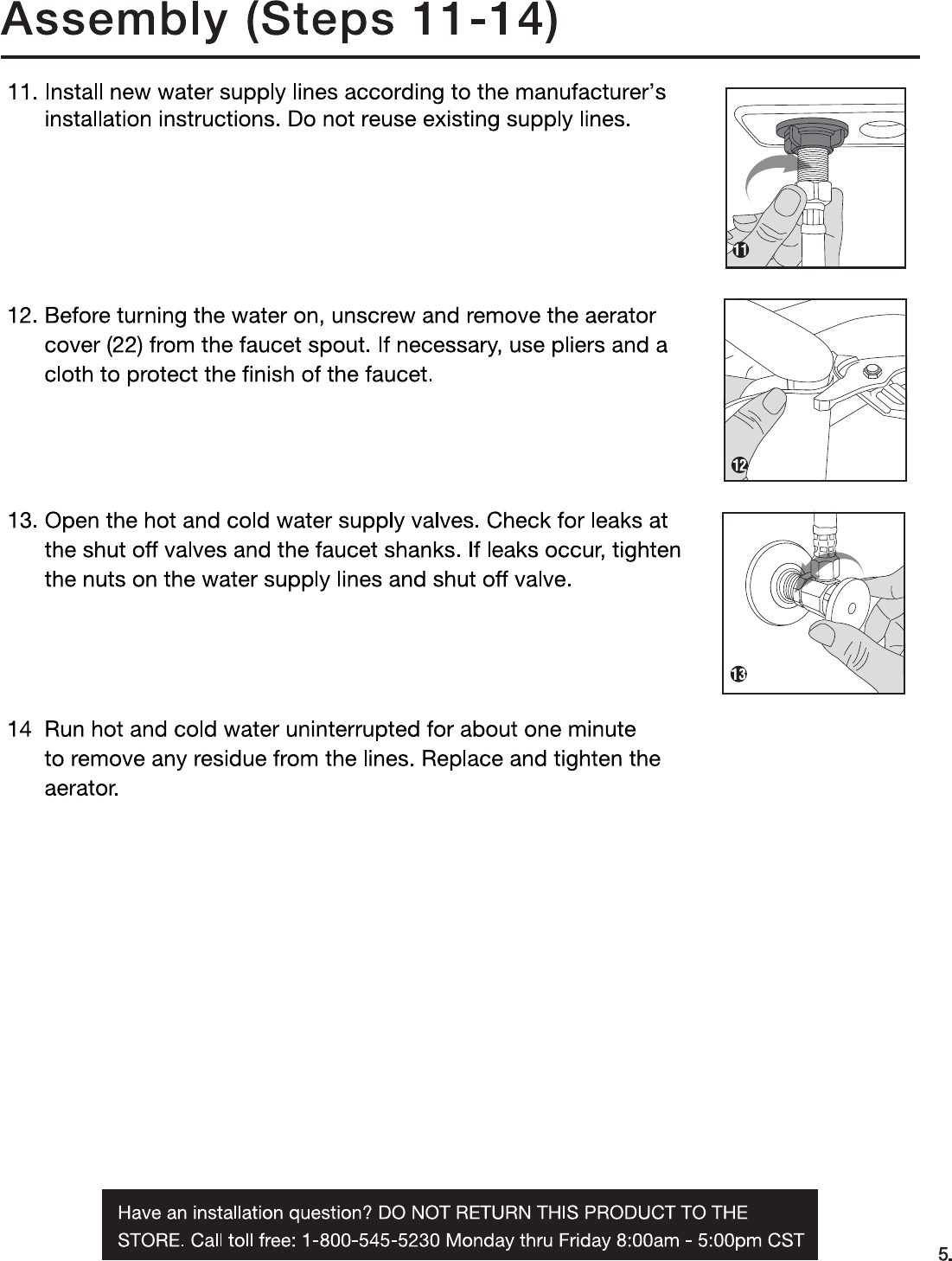 Assembly (Steps 11-14)

11. Install new water supply lines according to the manufacturer's installation instructions. Do not reuse existing supply lines.

11

12. Before turning the water on, unscrew and remove the aerator cover (22) from the faucet spout. If necessary, use pliers and a cloth to protect the finish of the faucet.

12

13. Open the hot and cold water supply valves. Check for leaks at the shut off valves and the faucet shanks. If leaks occur, tighten the nuts on the water supply lines and shut off valve.

13

14 Run hot and cold water uninterrupted for about one minute to remove any residue from the lines. Replace and tighten the aerator.

Have an installation question? DO NOT RETURN THIS PRODUCT TO THE STORE. Call toll free: 1-800-545-5230 Monday thru Friday 8:00am - 5:00pm CST

5.