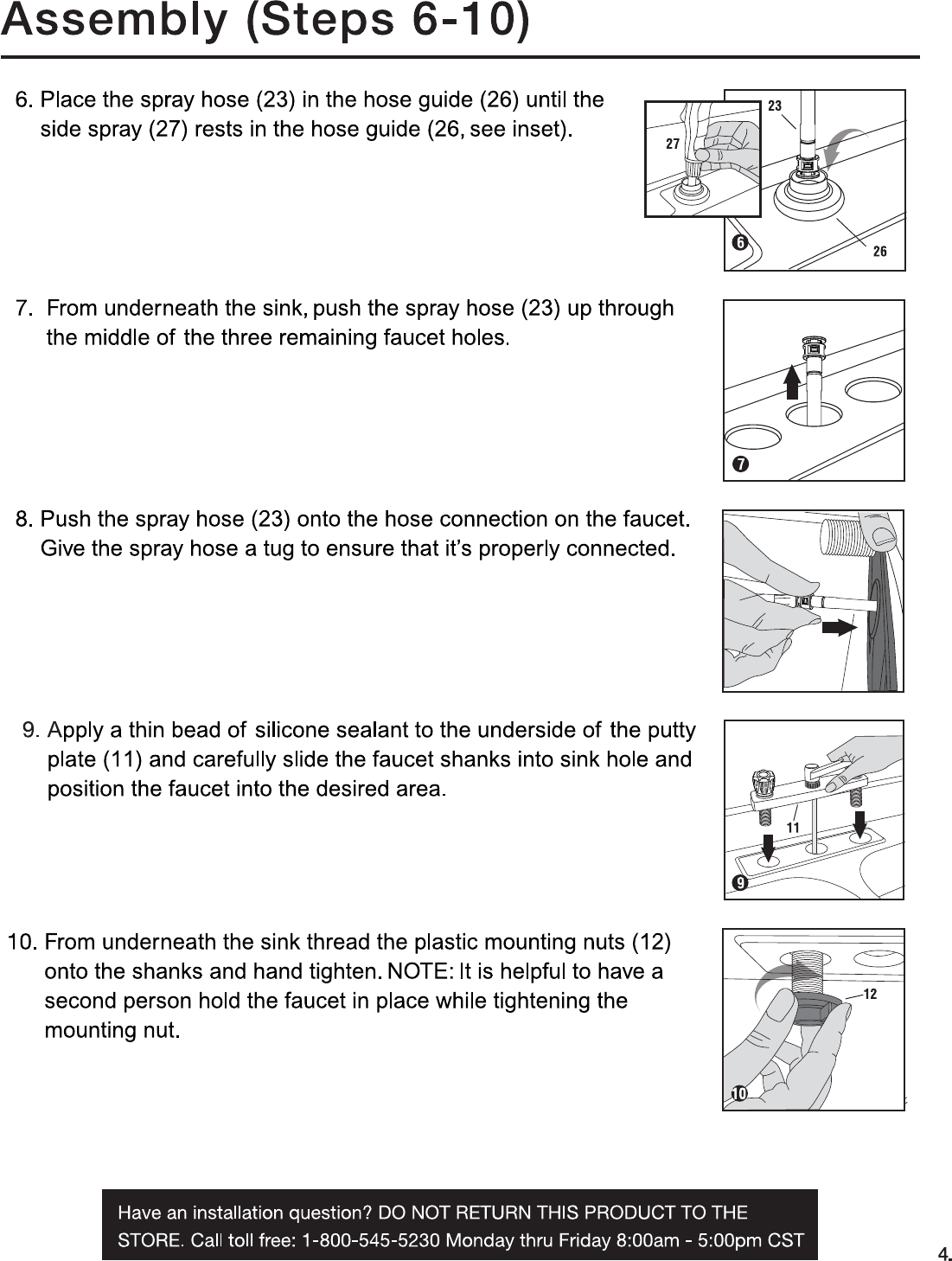 Assembly (Steps 6-10)

6. Place the spray hose (23) in the hose guide (26) until the side spray (27) rests in the hose guide (26, see inset).

27
23
6
26

7. From underneath the sink, push the spray hose (23) up through the middle of the three remaining faucet holes.

7

8. Push the spray hose (23) onto the hose connection on the faucet. Give the spray hose a tug to ensure that it's properly connected.

9. Apply a thin bead of silicone sealant to the underside of the putty plate (11) and carefully slide the faucet shanks into sink hole and position the faucet into the desired area.

11
9

10. From underneath the sink thread the plastic mounting nuts (12) onto the shanks and hand tighten. NOTE: It is helpful to have a second person hold the faucet in place while tightening the mounting nut.

12
10

Have an installation question? DO NOT RETURN THIS PRODUCT TO THE STORE. Call toll free: 1-800-545-5230 Monday thru Friday 8:00am - 5:00pm CST

4.