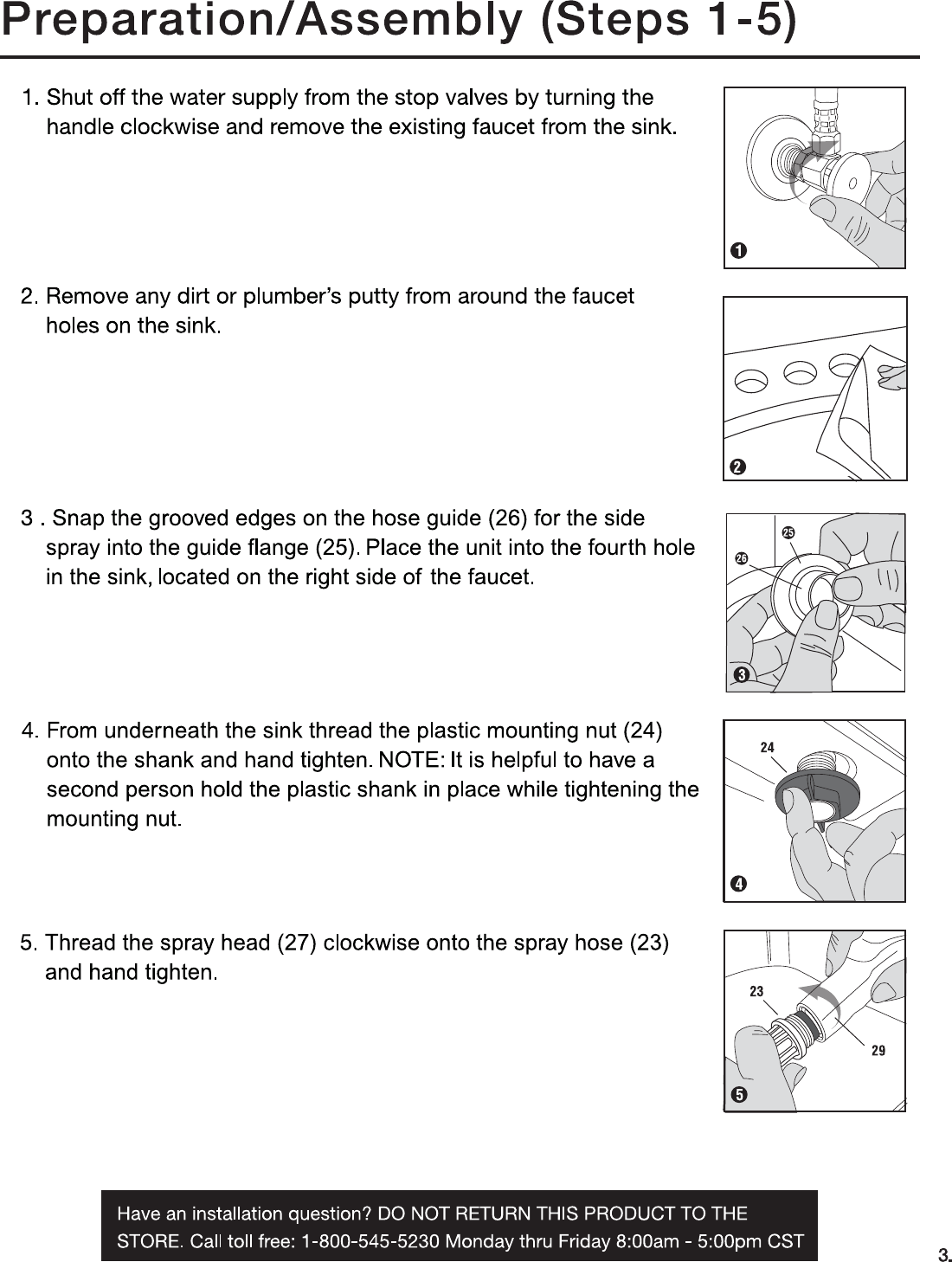 Preparation/Assembly (Steps 1-5)

1. Shut off the water supply from the stop valves by turning the handle clockwise and remove the existing faucet from the sink.

1

2. Remove any dirt or plumber's putty from around the faucet holes on the sink.

2

3 . Snap the grooved edges on the hose guide (26) for the side spray into the guide flange (25). Place the unit into the fourth hole in the sink, located on the right side of the faucet.

25
26
3

4. From underneath the sink thread the plastic mounting nut (24) onto the shank and hand tighten. NOTE: It is helpful to have a second person hold the plastic shank in place while tightening the mounting nut.

24
4

5. Thread the spray head (27) clockwise onto the spray hose (23) and hand tighten.

23
29
5

Have an installation question? DO NOT RETURN THIS PRODUCT TO THE STORE. Call toll free: 1-800-545-5230 Monday thru Friday 8:00am - 5:00pm CST

3.