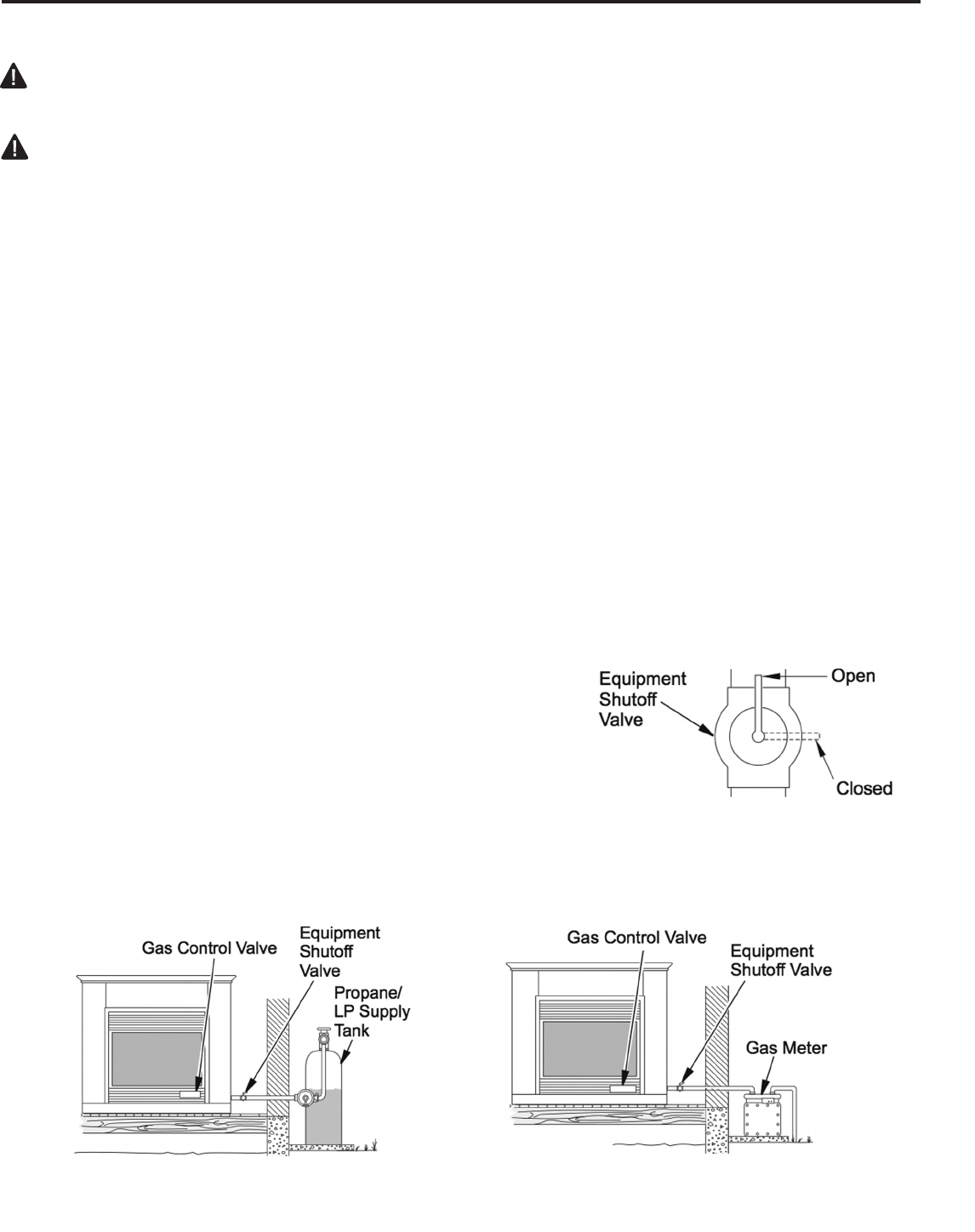 Equipment Shutoff Valve

Open

Closed

Gas Control Valve

Equipment Shutoff Valve

Propane/ LP Supply Tank

Gas Control Valve

Equipment Shutoff Valve

Gas Meter