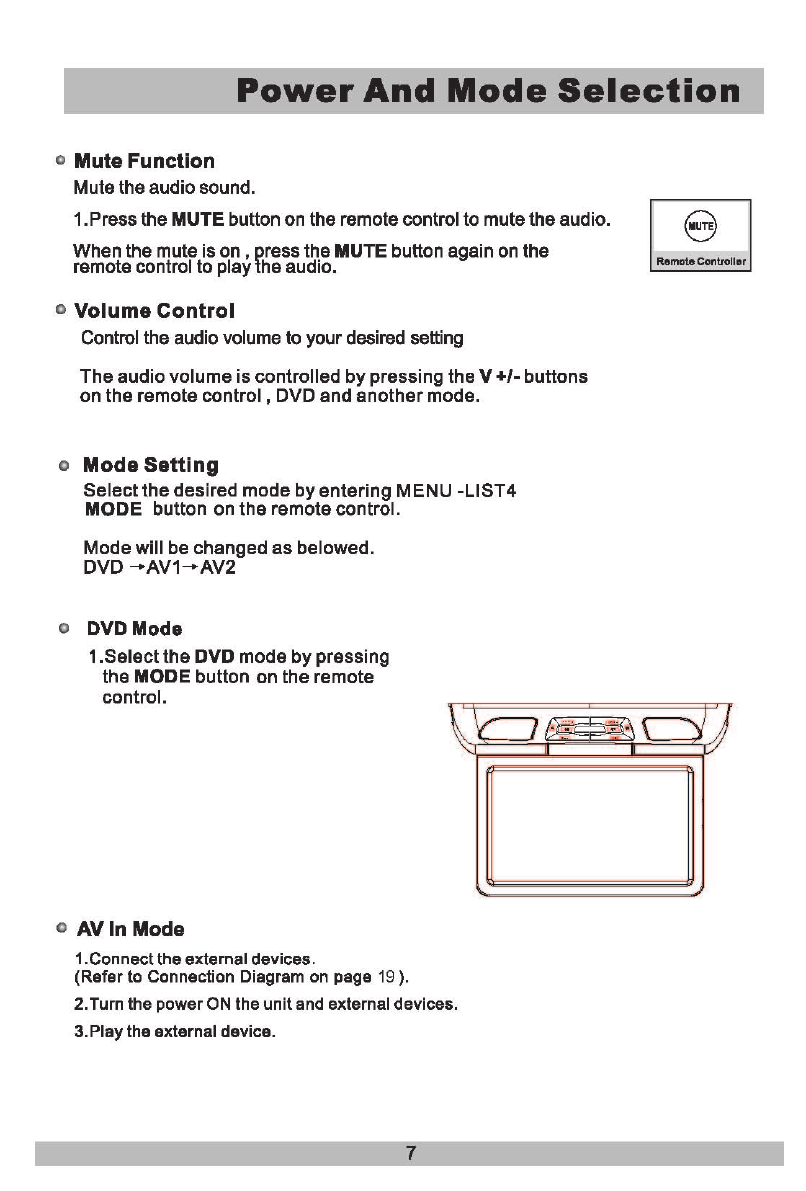 Power And Mode Selection

Mute Function

Mute the audio sound.

1.Press the MUTE button on the remote control to mute the audio.

When the mute is on , press the MUTE button again on the remote control to play the audio.

MUTE

Remote Controller

Volume Control

Control the audio volume to your desired setting

The audio volume is controlled by pressing the V +/- buttons on the remote control , DVD and another mode.

Mode Setting

Select the desired mode by entering MENU -LIST4 MODE button on the remote control.

Mode will be changed as belowed.
DVD →AV1→AV2

DVD Mode

1.Select the DVD mode by pressing the MODE button on the remote control.

AV In Mode

1.Connect the external devices.
(Refer to Connection Diagram on page 19 ).

2.Turn the power ON the unit and external devices.

3.Play the external device.

7