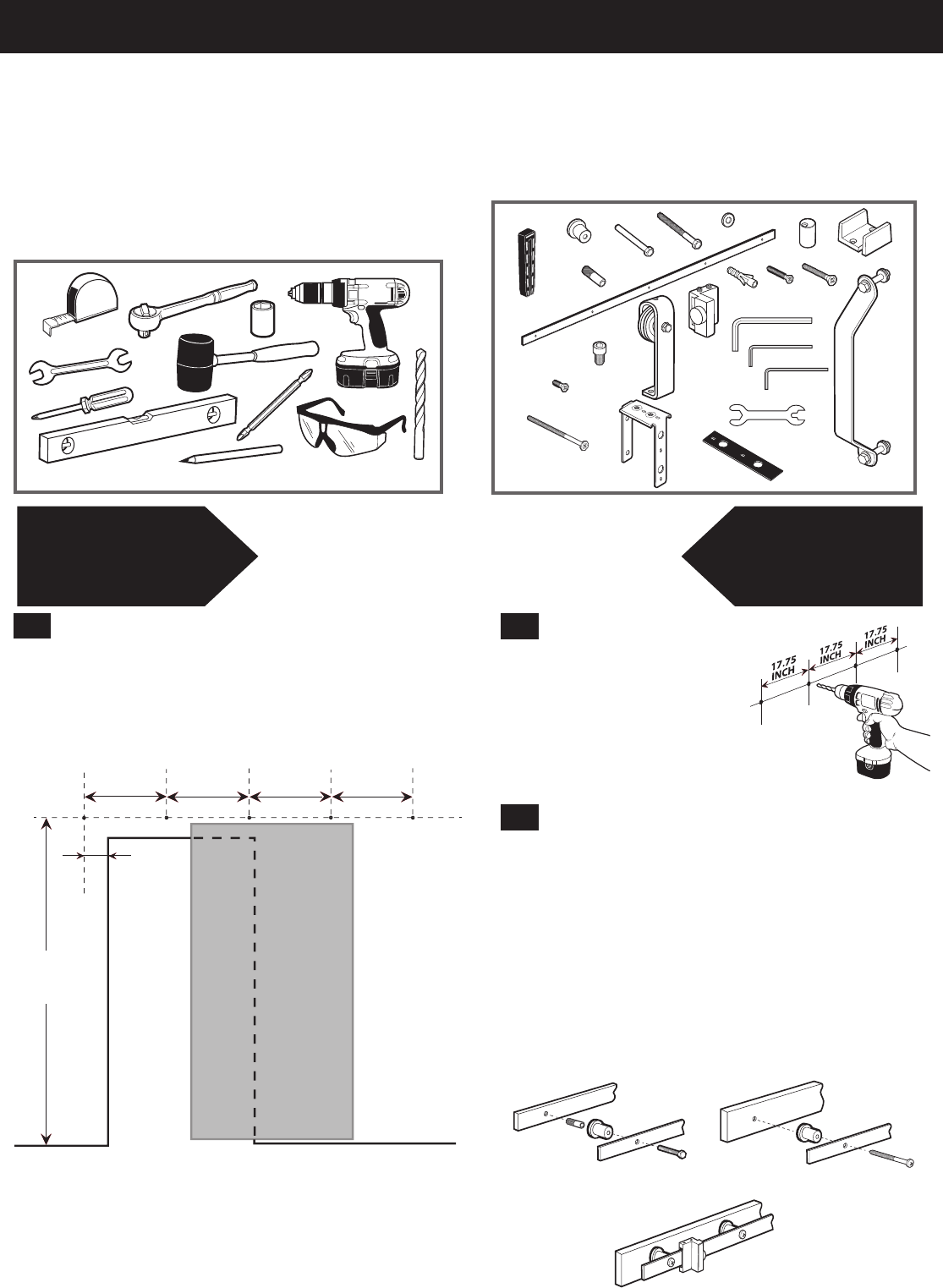 17.75 INCH

17.75 INCH

17.75 INCH