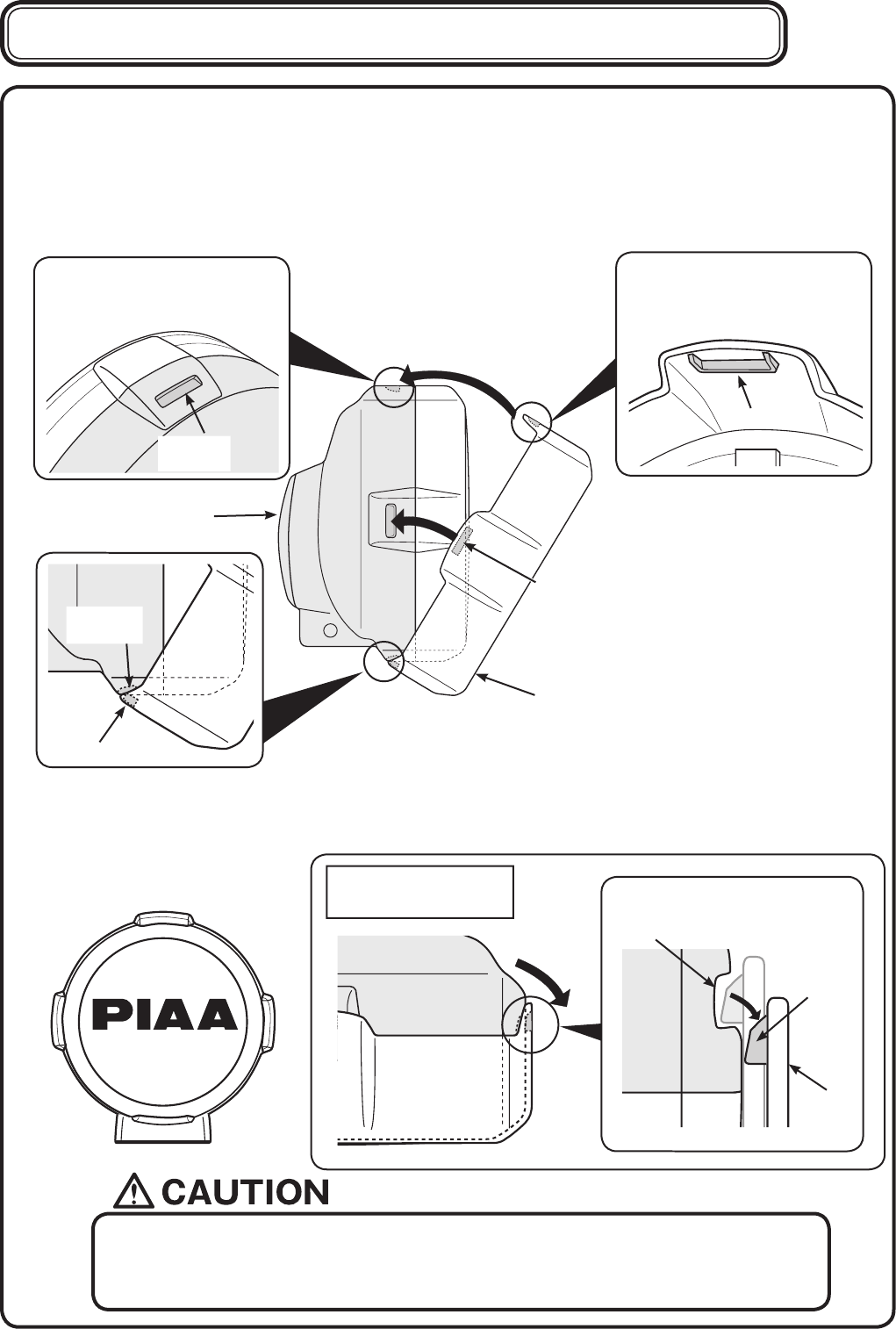 PIAA

CAUTION