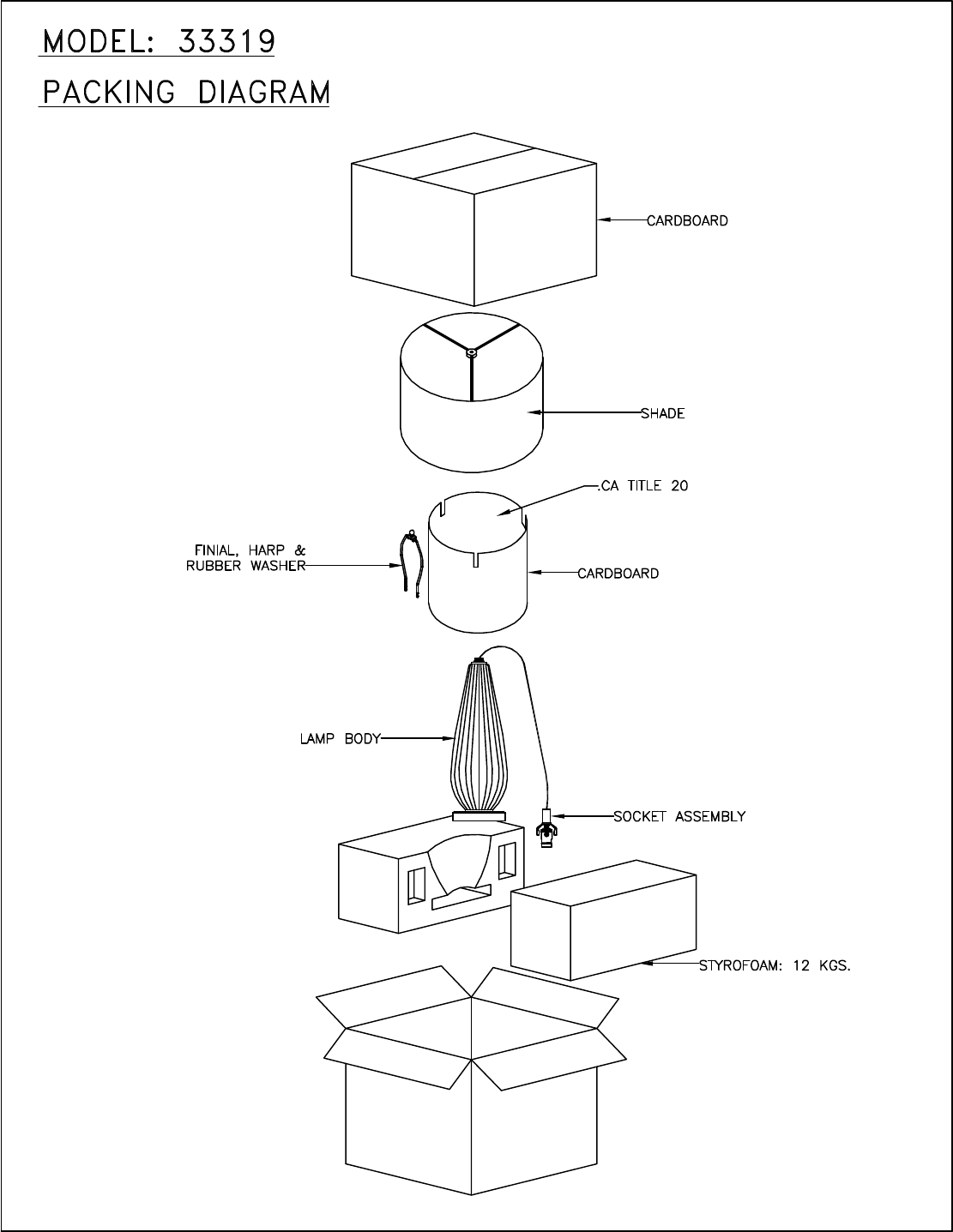 MODEL: 33319

PACKING DIAGRAM

CARDBOARD

SHADE

.CA TITLE 20

FINIAL, HARP & RUBBER WASHER

CARDBOARD

LAMP BODY

SOCKET ASSEMBLY

STYROFOAM: 12 KGS.