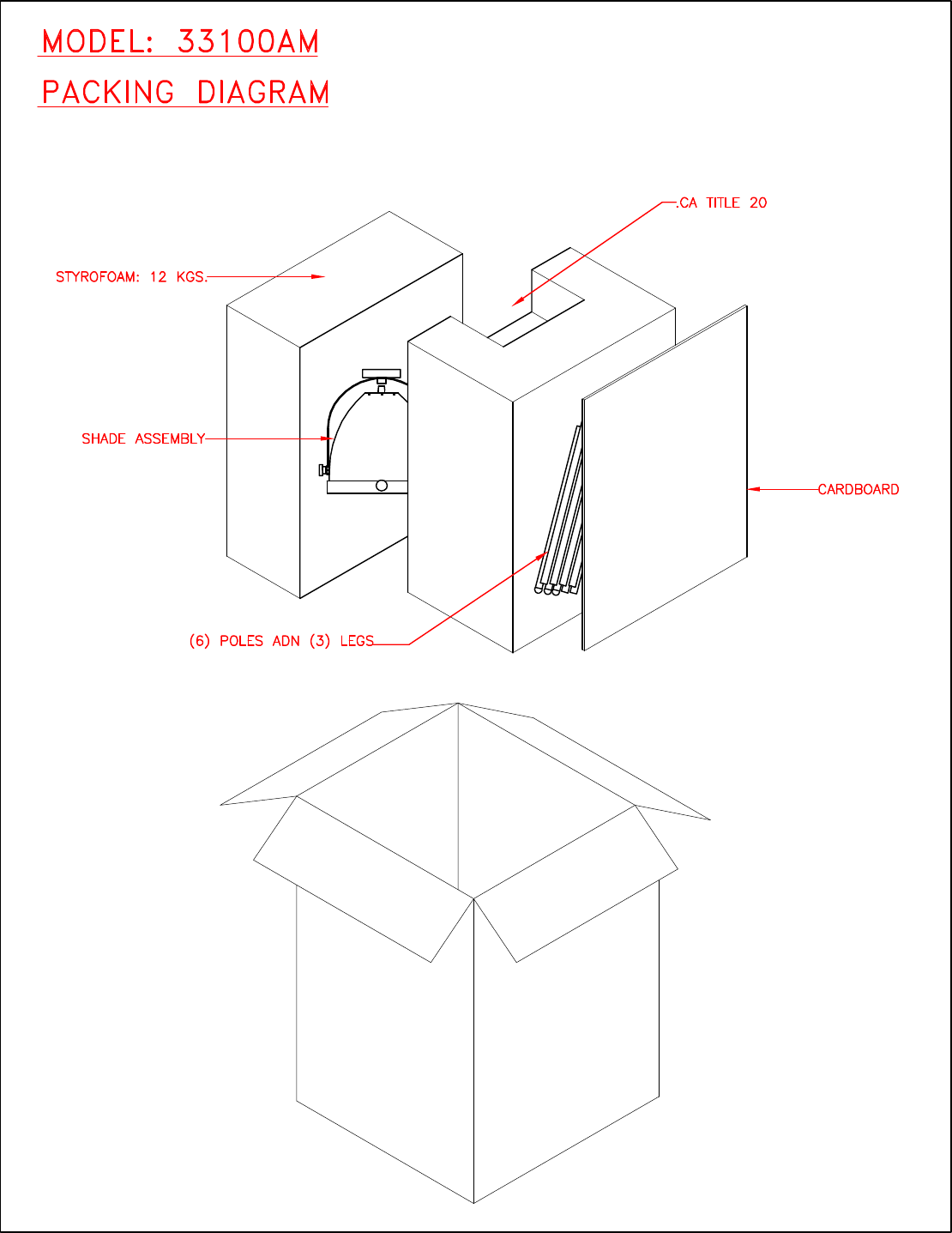 MODEL: 33100AM

PACKING DIAGRAM

.CA TITLE 20

STYROFOAM: 12 KGS.

SHADE ASSEMBLY

CARDBOARD

(6) POLES ADN (3) LEGS