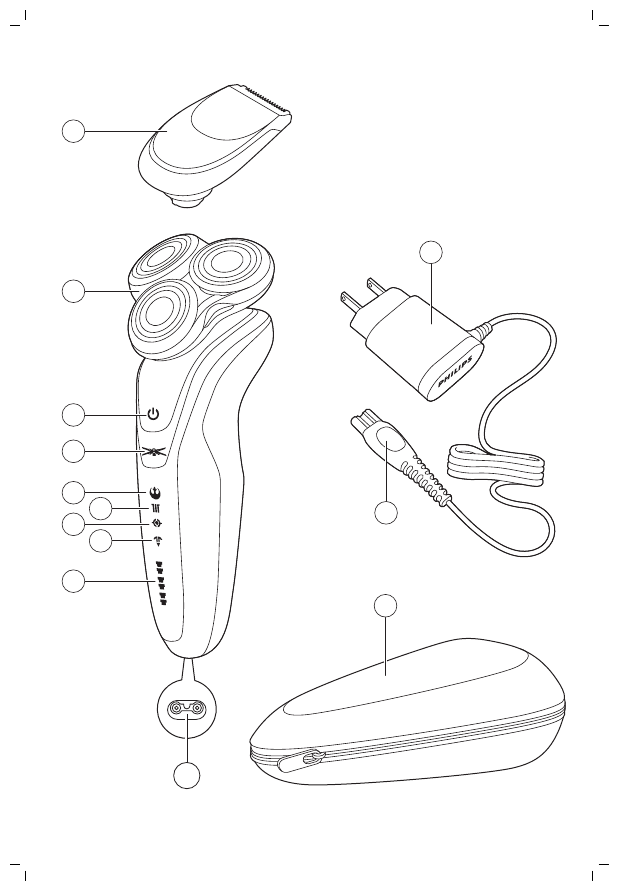 PHILIPS