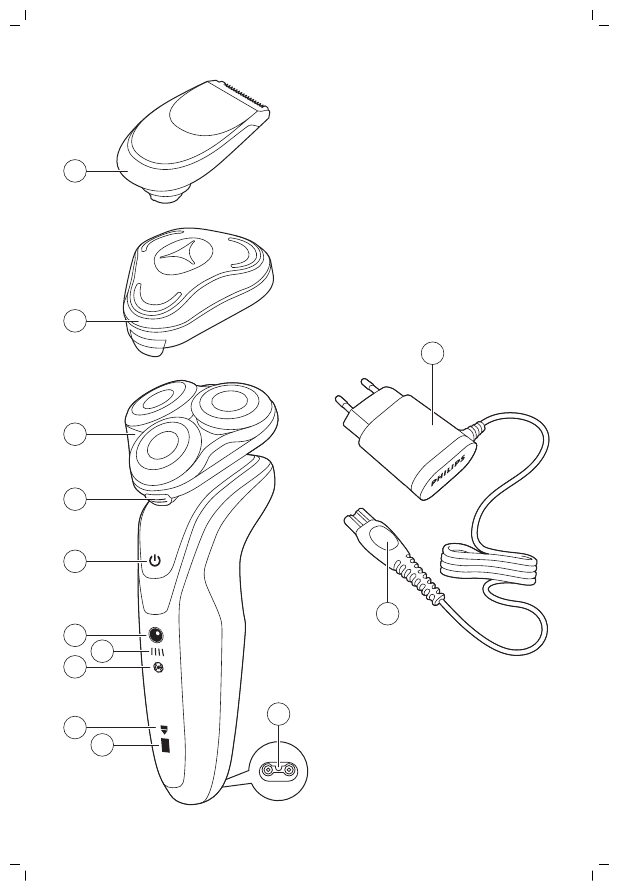 PHILIPS